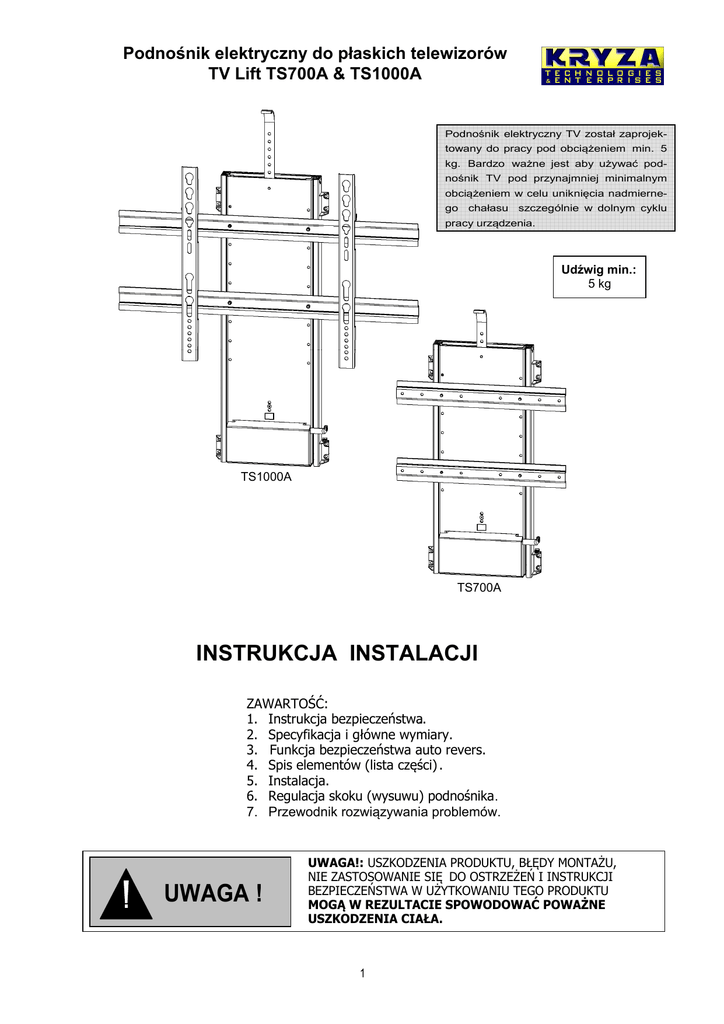 Podnośnik elektryczny do płaskich telewizorów
TV Lift TS700A & TS1000A

KRYZA
TECHNOLOGIES & ENTERPRISES

Podnośnik elektryczny TV został zaprojektowany do pracy pod obciążeniem min. 5 kg. Bardzo ważne jest aby używać podnośnik TV pod przynajmniej minimalnym obciążeniem w celu uniknięcia nadmiernego chałasu szczególnie w dolnym cyklu pracy urządzenia.

Udźwig min.:
5 kg

TS1000A

TS700A

INSTRUKCJA INSTALACJI

ZAWARTOŚĆ:
1. Instrukcja bezpieczeństwa.
2. Specyfikacja i główne wymiary.
3. Funkcja bezpieczeństwa auto revers.
4. Spis elementów (lista części).
5. Instalacja.
6. Regulacja skoku (wysuwu) podnośnika.
7. Przewodnik rozwiązywania problemów.

! UWAGA !

UWAGA!: USZKODZENIA PRODUKTU, BŁĘDY MONTAŻU, NIE ZASTOSOWANIE SIĘ DO OSTRZEŻEŃ I INSTRUKCJI BEZPIECZEŃSTWA W UŻYTKOWANIU TEGO PRODUKTU MOGĄ W REZULTACIE SPOWODOWAĆ POWAŻNE USZKODZENIA CIAŁA.

1