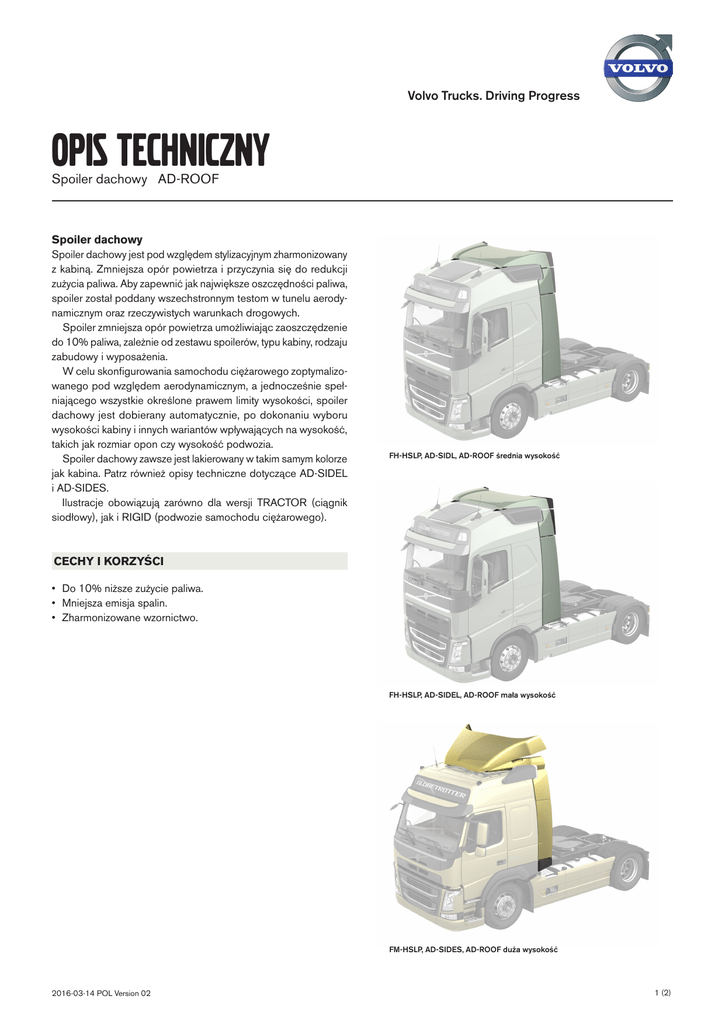 VOLVO

Volvo Trucks. Driving Progress

OPIS TECHNICZNY
Spoiler dachowy AD-ROOF

Spoiler dachowy
Spoiler dachowy jest pod względem stylizacyjnym zharmonizowany z kabiną. Zmniejsza opór powietrza i przyczynia się do redukcji zużycia paliwa. Aby zapewnić jak największe oszczędności paliwa, spoiler został poddany wszechstronnym testom w tunelu aerodynamicznym oraz rzeczywistych warunkach drogowych.
Spoiler zmniejsza opór powietrza umożliwiając zaoszczędzenie do 10% paliwa, zależnie od zestawu spoilerów, typu kabiny, rodzaju zabudowy i wyposażenia.
W celu skonfigurowania samochodu ciężarowego zoptymalizowanego pod względem aerodynamicznym, a jednocześnie spełniającego wszystkie określone prawem limity wysokości, spoiler dachowy jest dobierany automatycznie, po dokonaniu wyboru wysokości kabiny i innych wariantów wpływających na wysokość, takich jak rozmiar opon czy wysokość podwozia.
Spoiler dachowy zawsze jest lakierowany w takim samym kolorze jak kabina. Patrz również opisy techniczne dotyczące AD-SIDEL i AD-SIDES.
Ilustracje obowiązują zarówno dla wersji TRACTOR (ciągnik siodłowy), jak i RIGID (podwozie samochodu ciężarowego).

CECHY I KORZYŚCI

• Do 10% niższe zużycie paliwa.
• Mniejsza emisja spalin.
• Zharmonizowane wzornictwo.

FH-HSLP, AD-SIDL, AD-ROOF średnia wysokość

FH-HSLP, AD-SIDEL, AD-ROOF mała wysokość

GLOBETROTTER

FM-HSLP, AD-SIDES, AD-ROOF duża wysokość

2016-03-14 POL Version 02

1 (2)