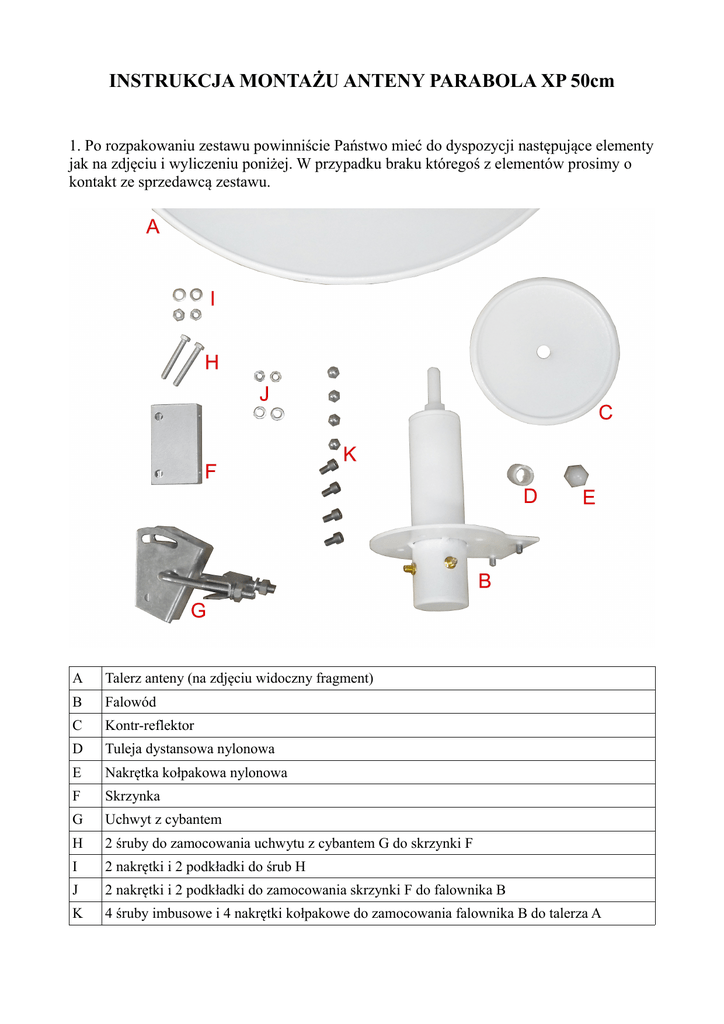 INSTRUKCJA MONTAŻU ANTENY PARABOLA XP 50cm

1. Po rozpakowaniu zestawu powinniście Państwo mieć do dyspozycji następujące elementy jak na zdjęciu i wyliczeniu poniżej. W przypadku braku któregoś z elementów prosimy o kontakt ze sprzedawcą zestawu.

A

I

H

J

C

K

F

D E

B

G

| A | Talerz anteny (na zdjęciu widoczny fragment) |
|---|---|
| B | Falowód |
| C | Kontr-reflektor |
| D | Tuleja dystansowa nylonowa |
| E | Nakrętka kołpakowa nylonowa |
| F | Skrzynka |
| G | Uchwyt z cybantem |
| H | 2 śruby do zamocowania uchwytu z cybantem G do skrzynki F |
| I | 2 nakrętki i 2 podkładki do śrub H |
| J | 2 nakrętki i 2 podkładki do zamocowania skrzynki F do falownika B |
| K | 4 śruby imbusowe i 4 nakrętki kołpakowe do zamocowania falownika B do talerza A |