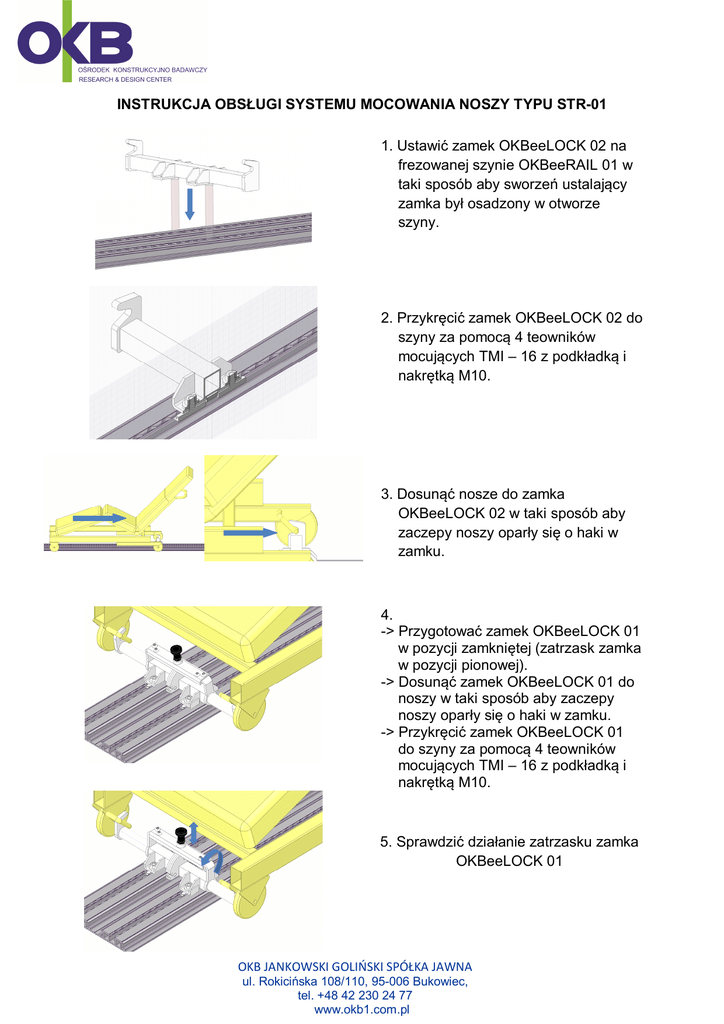 OKB
OŚRODEK KONSTRUKCYJNO BADAWCZY
RESEARCH & DESIGN CENTER

INSTRUKCJA OBSŁUGI SYSTEMU MOCOWANIA NOSZY TYPU STR-01

1. Ustawić zamek OKBeeLOCK 02 na frezowanej szynie OKBeeRAIL 01 w taki sposób aby sworzeń ustalający zamka był osadzony w otworze szyny.

2. Przykręcić zamek OKBeeLOCK 02 do szyny za pomocą 4 teowników mocujących TMI – 16 z podkładką i nakrętką M10.

3. Dosunąć nosze do zamka OKBeeLOCK 02 w taki sposób aby zaczepy noszy oparły się o haki w zamku.

4.
-> Przygotować zamek OKBeeLOCK 01 w pozycji zamkniętej (zatrzask zamka w pozycji pionowej).
-> Dosunąć zamek OKBeeLOCK 01 do noszy w taki sposób aby zaczepy noszy oparły się o haki w zamku.
-> Przykręcić zamek OKBeeLOCK 01 do szyny za pomocą 4 teowników mocujących TMI – 16 z podkładką i nakrętką M10.

5. Sprawdzić działanie zatrzasku zamka OKBeeLOCK 01

OKB JANKOWSKI GOLIŃSKI SPÓŁKA JAWNA
ul. Rokicińska 108/110, 95-006 Bukowiec,
tel. +48 42 230 24 77
www.okb1.com.pl