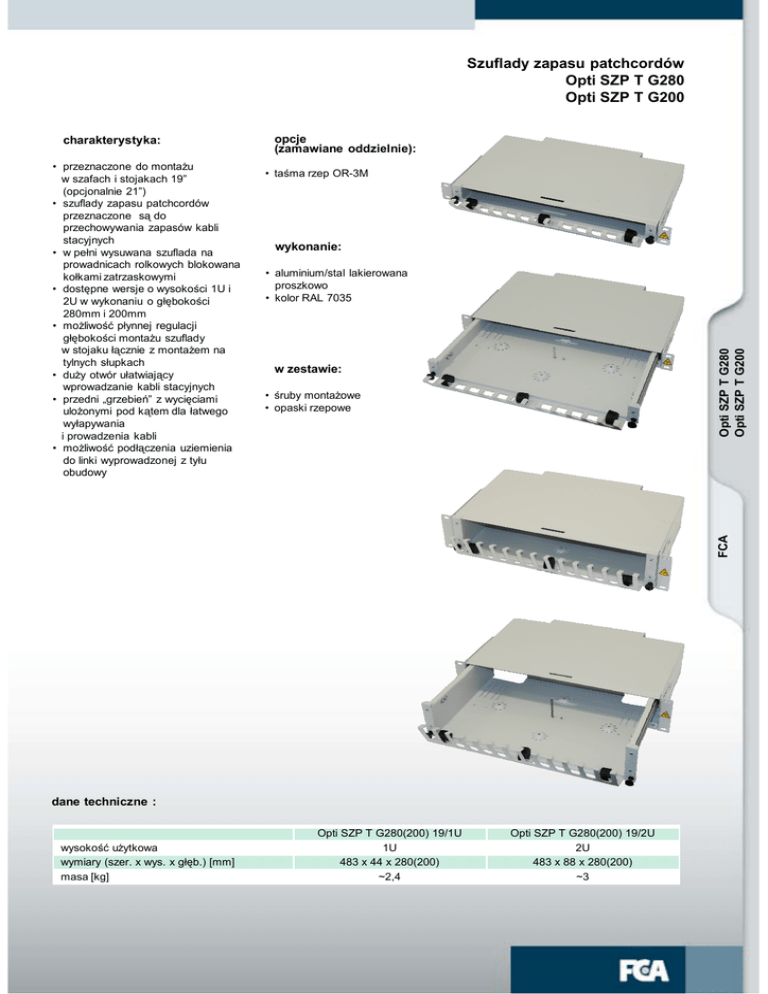 Szuflady zapasu patchcordów
Opti SZP T G280
Opti SZP T G200

charakterystyka:

• przeznaczone do montażu w szafach i stojakach 19" (opcjonalnie 21")
• szuflady zapasu patchcordów przeznaczone są do przechowywania zapasów kabli stacyjnych
• w pełni wysuwana szuflada na prowadnicach rolkowych blokowana kołkami zatrzaskowymi
• dostępne wersje o wysokości 1U i 2U w wykonaniu o głębokości 280mm i 200mm
• możliwość płynnej regulacji głębokości montażu szuflady w stojaku łącznie z montażem na tylnych słupkach
• duży otwór ułatwiający wprowadzanie kabli stacyjnych
• przedni „grzebień" z wycięciami ułożonymi pod kątem dla łatwego wyłapywania i prowadzenia kabli
• możliwość podłączenia uziemienia do linki wyprowadzonej z tyłu obudowy

opcje
(zamawiane oddzielnie):

• taśma rzep OR-3M

wykonanie:

• aluminium/stal lakierowana proszkowo
• kolor RAL 7035

w zestawie:

• śruby montażowe
• opaski rzepowe

Opti SZP T G280
Opti SZP T G200

FCA

dane techniczne :

| | Opti SZP T G280(200) 19/1U | Opti SZP T G280(200) 19/2U |
|---|---|---|
| wysokość użytkowa | 1U | 2U |
| wymiary (szer. x wys. x głęb.) [mm] | 483 x 44 x 280(200) | 483 x 88 x 280(200) |
| masa [kg] | ~2,4 | ~3 |

FCA