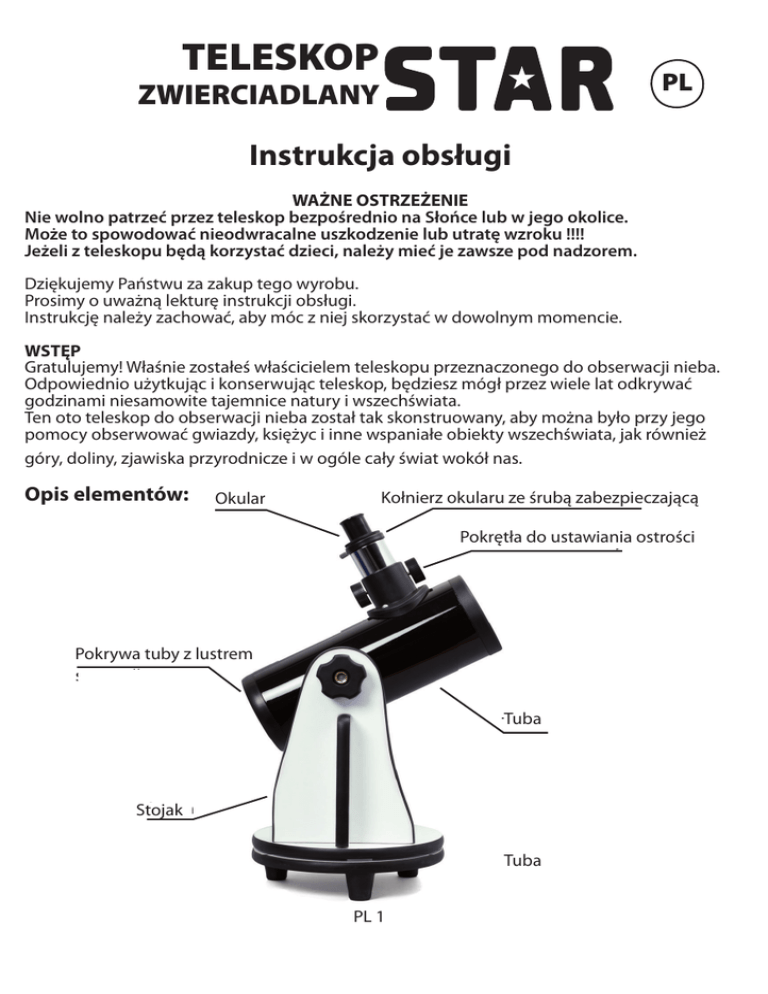 TELESKOP ZWIERCIADLANY STAR

PL

Instrukcja obsługi

WAŻNE OSTRZEŻENIE
Nie wolno patrzeć przez teleskop bezpośrednio na Słońce lub w jego okolice.
Może to spowodować nieodwracalne uszkodzenie lub utratę wzroku !!!!
Jeżeli z teleskopu będą korzystać dzieci, należy mieć je zawsze pod nadzorem.

Dziękujemy Państwu za zakup tego wyrobu.
Prosimy o uważną lekturę instrukcji obsługi.
Instrukcję należy zachować, aby móc z niej skorzystać w dowolnym momencie.

WSTĘP
Gratulujemy! Właśnie zostałeś właścicielem teleskopu przeznaczonego do obserwacji nieba. Odpowiednio użytkując i konserwując teleskop, będziesz mógł przez wiele lat odkrywać godzinami niesamowite tajemnice natury i wszechświata.
Ten oto teleskop do obserwacji nieba został tak skonstruowany, aby można było przy jego pomocy obserwować gwiazdy, księżyc i inne wspaniałe obiekty wszechświata, jak również góry, doliny, zjawiska przyrodnicze i w ogóle cały świat wokół nas.

Opis elementów:

Okular

Kołnierz okularu ze śrubą zabezpieczającą

Pokrętła do ustawiania ostrości

Pokrywa tuby z lustrem

Tuba

Stojak

Tuba

PL 1