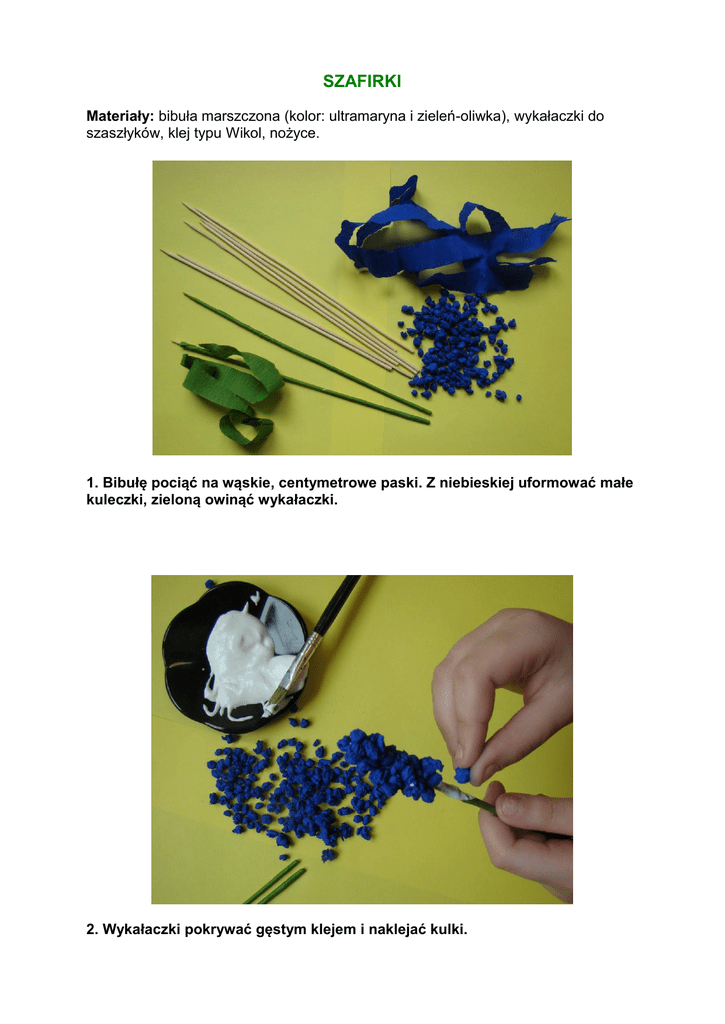 SZAFIRKI

Materiały: bibuła marszczona (kolor: ultramaryna i zieleń-oliwka), wykałaczki do szaszłyków, klej typu Wikol, nożyce.

1. Bibułę pociąć na wąskie, centymetrowe paski. Z niebieskiej uformować małe kuleczki, zieloną owinąć wykałaczki.

2. Wykałaczki pokrywać gęstym klejem i naklejać kulki.