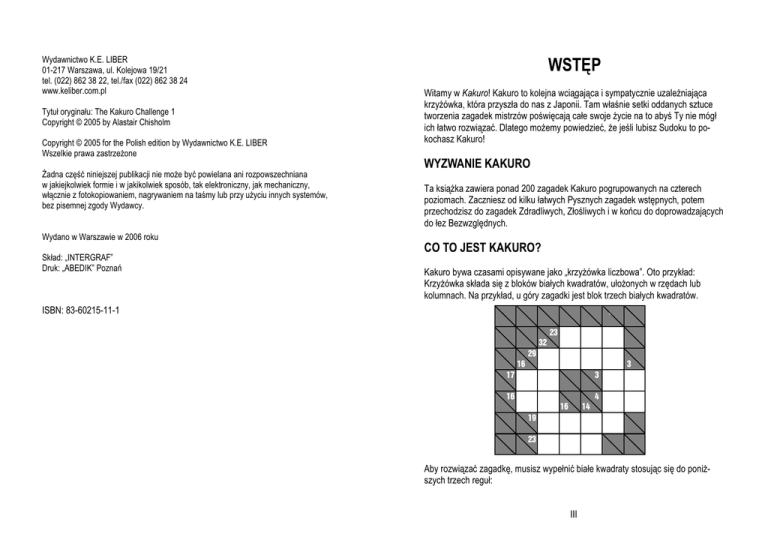 Wydawnictwo K.E. LIBER
01-217 Warszawa, ul. Kolejowa 19/21
tel. (022) 862 38 22, tel./fax (022) 862 38 24
www.keliber.com.pl

Tytuł oryginału: The Kakuro Challenge 1
Copyright © 2005 by Alastair Chisholm

Copyright © 2005 for the Polish edition by Wydawnictwo K.E. LIBER
Wszelkie prawa zastrzeżone

Żadna część niniejszej publikacji nie może być powielana ani rozpowszechniana w jakiejkolwiek formie i w jakikolwiek sposób, tak elektroniczny, jak mechaniczny, włącznie z fotokopiowaniem, nagrywaniem na taśmy lub przy użyciu innych systemów, bez pisemnej zgody Wydawcy.

Wydano w Warszawie w 2006 roku

Skład: „INTERGRAF"
Druk: „ABEDIK" Poznań

ISBN: 83-60215-11-1

WSTĘP

Witamy w Kakuro! Kakuro to kolejna wciągająca i sympatycznie uzależniająca krzyżówka, która przyszła do nas z Japonii. Tam właśnie setki oddanych sztuce tworzenia zagadek mistrzów poświęcają całe swoje życie na to abyś Ty nie mógł ich łatwo rozwiązać. Dlatego możemy powiedzieć, że jeśli lubisz Sudoku to pokochasz Kakuro!

WYZWANIE KAKURO

Ta książka zawiera ponad 200 zagadek Kakuro pogrupowanych na czterech poziomach. Zaczniesz od kilku łatwych Pysznych zagadek wstępnych, potem przechodzisz do zagadek Zdradliwych, Złośliwych i w końcu do doprowadzających do łez Bezwzględnych.

CO TO JEST KAKURO?

Kakuro bywa czasami opisywane jako „krzyżówka liczbowa". Oto przykład: Krzyżówka składa się z bloków białych kwadratów, ułożonych w rzędach lub kolumnach. Na przykład, u góry zagadki jest blok trzech białych kwadratów.

23
32
29
16
3
17
3
16
4
16
14
19
23

Aby rozwiązać zagadkę, musisz wypełnić białe kwadraty stosując się do poniższych trzech reguł:

III