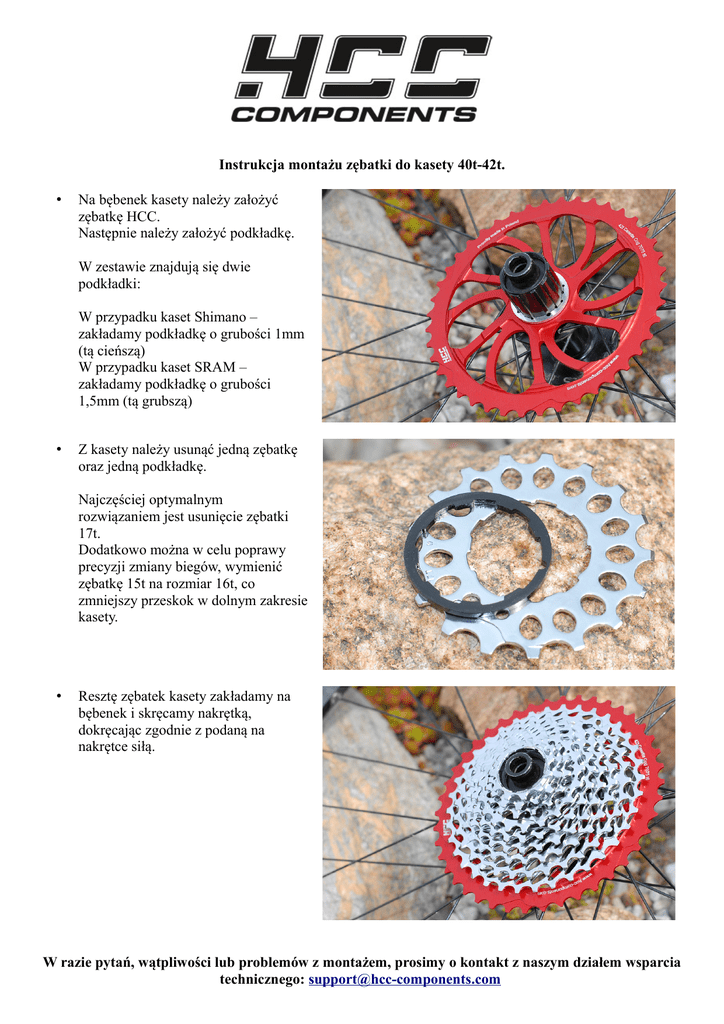 HCC
COMPONENTS

Instrukcja montażu zębatki do kasety 40t-42t.

• Na bębenek kasety należy założyć zębatkę HCC.
Następnie należy założyć podkładkę.

W zestawie znajdują się dwie podkładki:

W przypadku kaset Shimano – zakładamy podkładkę o grubości 1mm (tą cieńszą)
W przypadku kaset SRAM – zakładamy podkładkę o grubości 1,5mm (tą grubszą)

• Z kasety należy usunąć jedną zębatkę oraz jedną podkładkę.

Najczęściej optymalnym rozwiązaniem jest usunięcie zębatki 17t.
Dodatkowo można w celu poprawy precyzji zmiany biegów, wymienić zębatkę 15t na rozmiar 16t, co zmniejszy przeskok w dolnym zakresie kasety.

• Resztę zębatek kasety zakładamy na bębenek i skręcamy nakrętką, dokręcając zgodnie z podaną na nakrętce siłą.

W razie pytań, wątpliwości lub problemów z montażem, prosimy o kontakt z naszym działem wsparcia technicznego: support@hcc-components.com