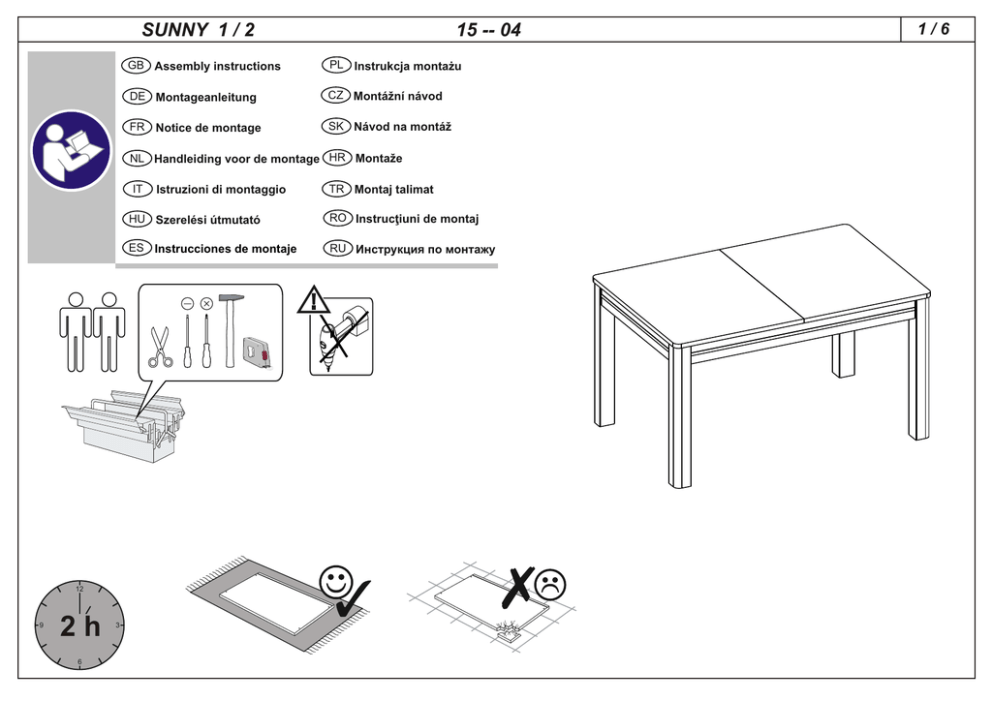 SUNNY 1 / 2

15 -- 04

1 / 6

GB Assembly instructions
DE Montageanleitung
FR Notice de montage
NL Handleiding voor de montage
IT Istruzioni di montaggio
HU Szerelési útmutató
ES Instrucciones de montaje

PL Instrukcja montażu
CZ Montážní návod
SK Návod na montáž
HR Montaže
TR Montaj talimat
RO Instrucţiuni de montaj
RU Инструкция по монтажу

12
3
6
9
2 h