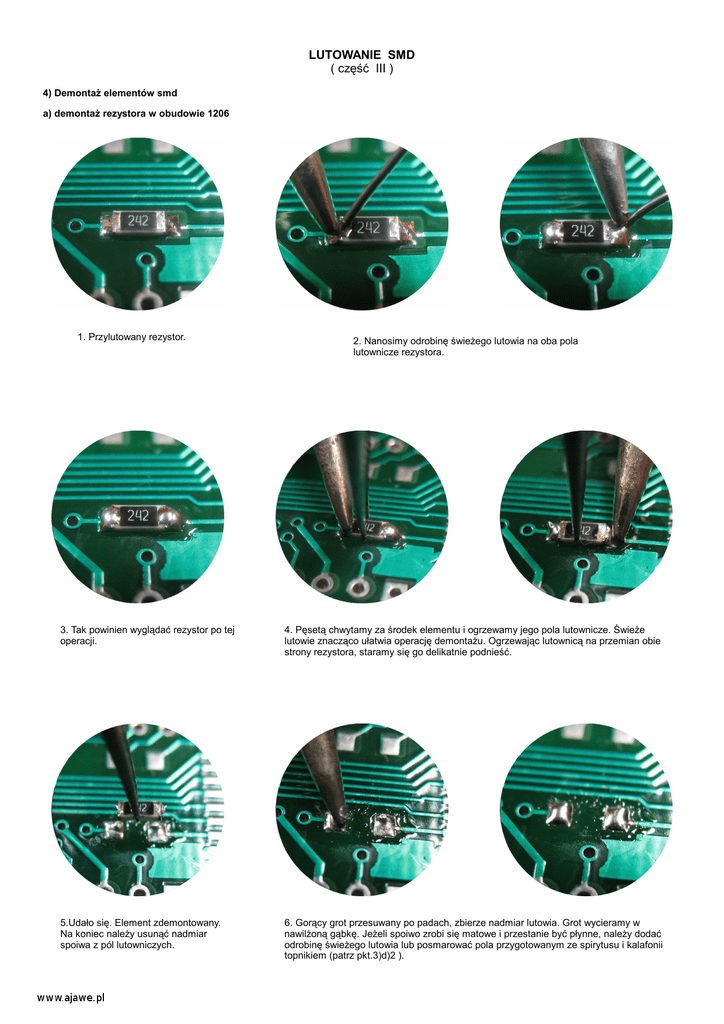 LUTOWANIE SMD
( część III )

4) Demontaż elementów smd

a) demontaż rezystora w obudowie 1206

242

242

242

1. Przylutowany rezystor.

2. Nanosimy odrobinę świeżego lutowia na oba pola lutownicze rezystora.

242

3. Tak powinien wyglądać rezystor po tej operacji.

4. Pęsetą chwytamy za środek elementu i ogrzewamy jego pola lutownicze. Świeże lutowie znacząco ułatwia operację demontażu. Ogrzewając lutownicą na przemian obie strony rezystora, staramy się go delikatnie podnieść.

5.Udało się. Element zdemontowany. Na koniec należy usunąć nadmiar spoiwa z pól lutowniczych.

6. Gorący grot przesuwany po padach, zbierze nadmiar lutowia. Grot wycieramy w nawilżoną gąbkę. Jeżeli spoiwo zrobi się matowe i przestanie być płynne, należy dodać odrobinę świeżego lutowia lub posmarować pola przygotowanym ze spirytusu i kalafonii topnikiem (patrz pkt.3)d)2 ).

www.ajawe.pl