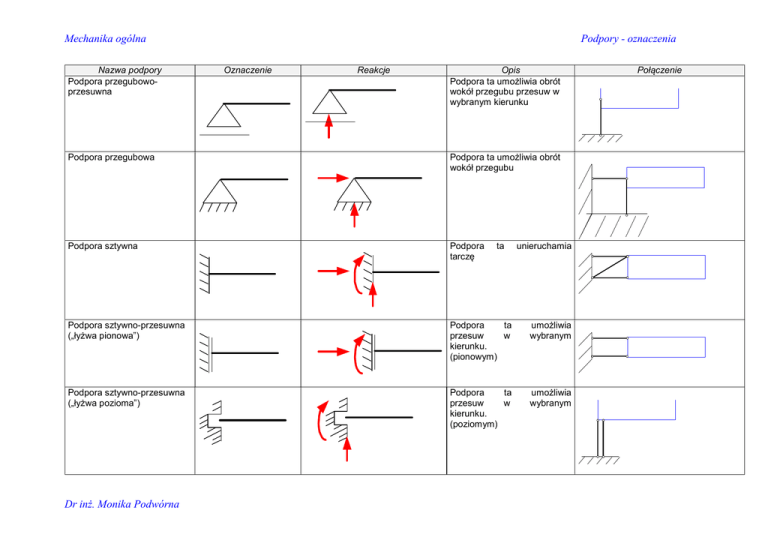 Mechanika ogólna

Podpory - oznaczenia

| Nazwa podpory | Oznaczenie | Reakcje | Opis | Połączenie |
|---|---|---|---|---|
| Podpora przegubowo-przesuwna | | | Podpora ta umożliwia obrót wokół przegubu przesuw w wybranym kierunku | |
| Podpora przegubowa | | | Podpora ta umożliwia obrót wokół przegubu | |
| Podpora sztywna | | | Podpora ta unieruchamia tarczę | |
| Podpora sztywno-przesuwna („łyżwa pionowa") | | | Podpora ta umożliwia przesuw w wybranym kierunku. (pionowym) | |
| Podpora sztywno-przesuwna („łyżwa pozioma") | | | Podpora ta umożliwia przesuw w wybranym kierunku. (poziomym) | |

Dr inż. Monika Podwórna