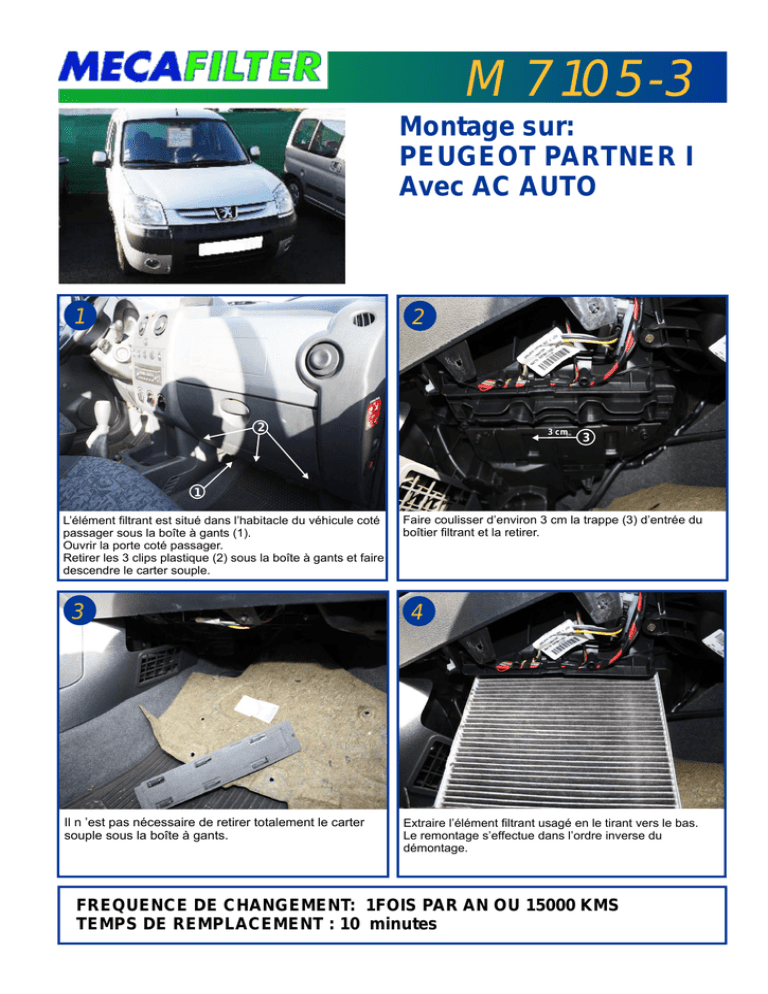 MECAFILTER

M 7105-3

Montage sur:
PEUGEOT PARTNER I
Avec AC AUTO

1

2

1

L'élément filtrant est situé dans l'habitacle du véhicule coté passager sous la boîte à gants (1).
Ouvrir la porte coté passager.
Retirer les 3 clips plastique (2) sous la boîte à gants et faire descendre le carter souple.

2

3 cm

3

Faire coulisser d'environ 3 cm la trappe (3) d'entrée du boîtier filtrant et la retirer.

3

Il n 'est pas nécessaire de retirer totalement le carter souple sous la boîte à gants.

4

Extraire l'élément filtrant usagé en le tirant vers le bas.
Le remontage s'effectue dans l'ordre inverse du démontage.

FREQUENCE DE CHANGEMENT: 1FOIS PAR AN OU 15000 KMS
TEMPS DE REMPLACEMENT : 10 minutes