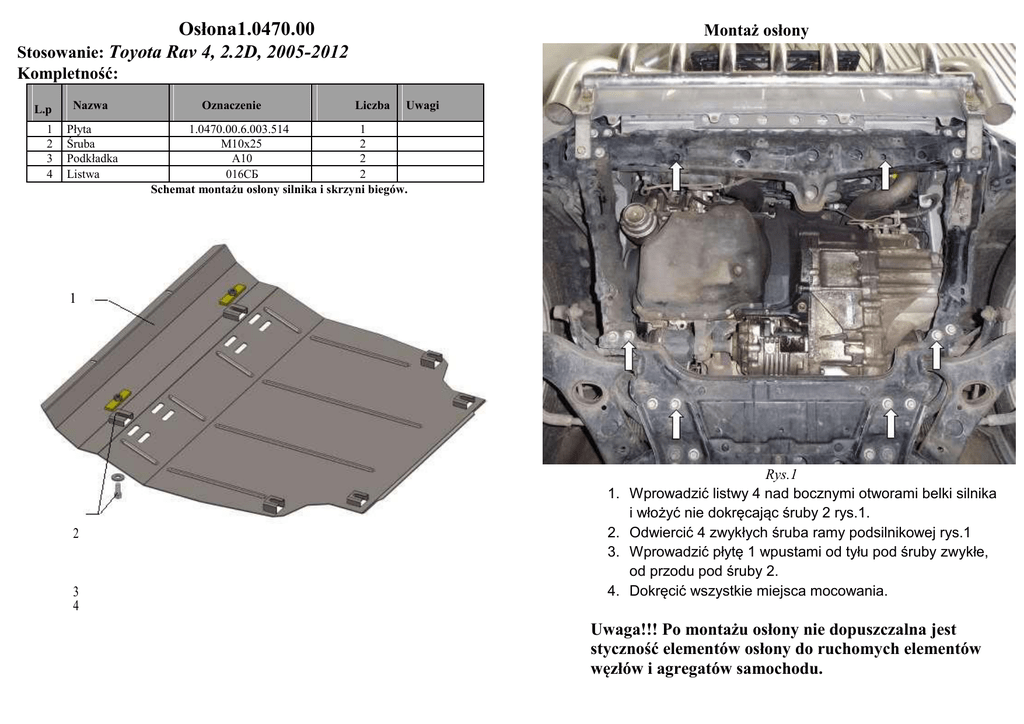 Osłona1.0470.00
Stosowanie: Toyota Rav 4, 2.2D, 2005-2012
Kompletność:

| L.p | Nazwa | Oznaczenie | Liczba | Uwagi |
|---|---|---|---|---|
| 1 | Płyta | 1.0470.00.6.003.514 | 1 | |
| 2 | Śruba | M10x25 | 2 | |
| 3 | Podkładka | A10 | 2 | |
| 4 | Listwa | 016СБ | 2 | |

Schemat montażu osłony silnika i skrzyni biegów.

1

2

3
4

Montaż osłony

Rys.1

1. Wprowadzić listwy 4 nad bocznymi otworami belki silnika i włożyć nie dokręcając śruby 2 rys.1.
2. Odwiercić 4 zwykłych śruba ramy podsilnikowej rys.1
3. Wprowadzić płytę 1 wpustami od tyłu pod śruby zwykłe, od przodu pod śruby 2.
4. Dokręcić wszystkie miejsca mocowania.

Uwaga!!! Po montażu osłony nie dopuszczalna jest styczność elementów osłony do ruchomych elementów węzłów i agregatów samochodu.