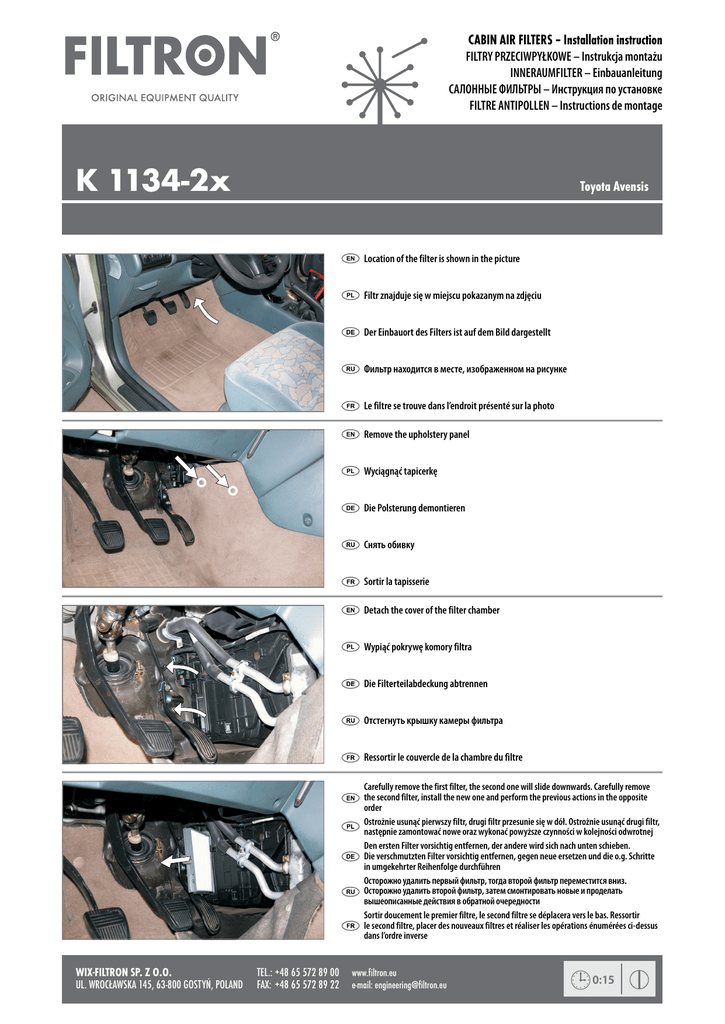 FILTRON®
ORIGINAL EQUIPMENT QUALITY

CABIN AIR FILTERS – Installation instruction
FILTRY PRZECIWPYŁKOWE – Instrukcja montażu
INNERAUMFILTER – Einbauanleitung
САЛОННЫЕ ФИЛЬТРЫ – Инструкция по установке
FILTRE ANTIPOLLEN – Instructions de montage

K 1134-2x

Toyota Avensis

EN Location of the filter is shown in the picture

PL Filtr znajduje się w miejscu pokazanym na zdjęciu

DE Der Einbauort des Filters ist auf dem Bild dargestellt

RU Фильтр находится в месте, изображенном на рисунке

FR Le filtre se trouve dans l'endroit présenté sur la photo

EN Remove the upholstery panel

PL Wyciągnąć tapicerkę

DE Die Polsterung demontieren

RU Снять обивку

FR Sortir la tapisserie

EN Detach the cover of the filter chamber

PL Wypiąć pokrywę komory filtra

DE Die Filterteilabdeckung abtrennen

RU Отстегнуть крышку камеры фильтра

FR Ressortir le couvercle de la chambre du filtre

EN Carefully remove the first filter, the second one will slide downwards. Carefully remove the second filter, install the new one and perform the previous actions in the opposite order

PL Ostrożnie usunąć pierwszy filtr, drugi filtr przesunie się w dół. Ostrożnie usunąć drugi filtr, następnie zamontować nowe oraz wykonać powyższe czynności w kolejności odwrotnej

DE Den ersten Filter vorsichtig entfernen, der andere wird sich nach unten schieben. Die verschmutzten Filter vorsichtig entfernen, gegen neue ersetzen und die o.g. Schritte in umgekehrter Reihenfolge durchführen

RU Осторожно удалить первый фильтр, тогда второй фильтр переместится вниз. Осторожно удалить второй фильтр, затем смонтировать новые и проделать вышеописанные действия в обратной очередности

FR Sortir doucement le premier filtre, le second filtre se déplacera vers le bas. Ressortir le second filtre, placer des nouveaux filtres et réaliser les opérations énumérées ci-dessus dans l'ordre inverse

WIX-FILTRON SP. Z O.O.
UL. WROCŁAWSKA 145, 63-800 GOSTYŃ, POLAND
TEL.: +48 65 572 89 00
FAX: +48 65 572 89 22
www.filtron.eu
e-mail: engineering@filtron.eu
0:15