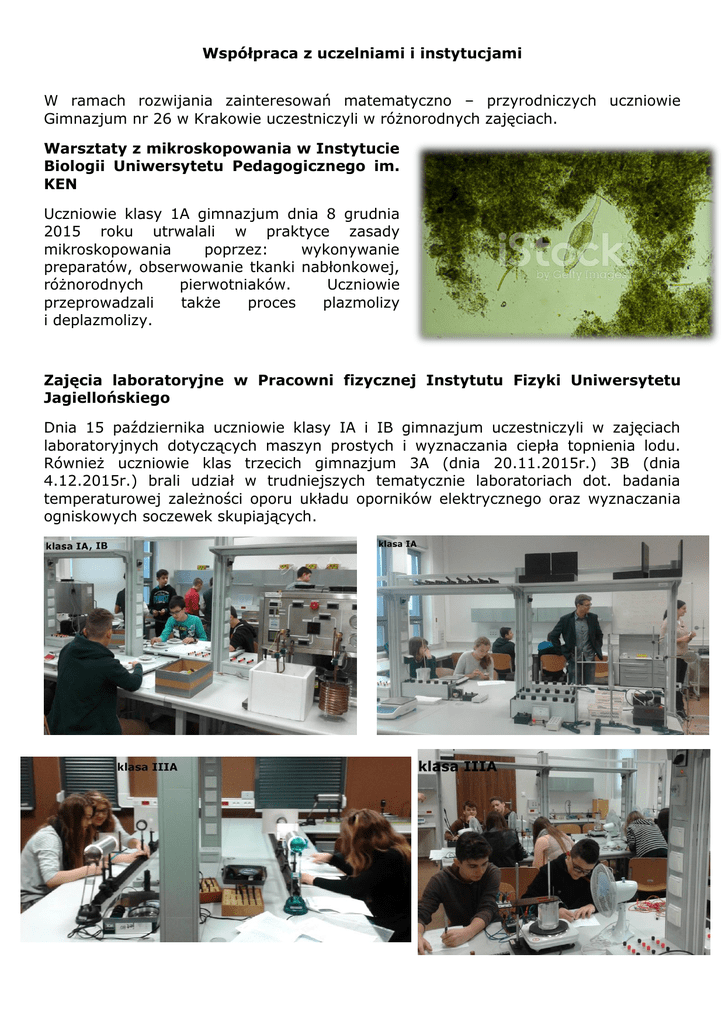 Współpraca z uczelniami i instytucjami

W ramach rozwijania zainteresowań matematyczno – przyrodniczych uczniowie Gimnazjum nr 26 w Krakowie uczestniczyli w różnorodnych zajęciach.

Warsztaty z mikroskopowania w Instytucie Biologii Uniwersytetu Pedagogicznego im. KEN

Uczniowie klasy 1A gimnazjum dnia 8 grudnia 2015 roku utrwalali w praktyce zasady mikroskopowania poprzez: wykonywanie preparatów, obserwowanie tkanki nabłonkowej, różnorodnych pierwotniaków. Uczniowie przeprowadzali także proces plazmolizy i deplazmolizy.

iStock
by Getty Images

Zajęcia laboratoryjne w Pracowni fizycznej Instytutu Fizyki Uniwersytetu Jagiellońskiego

Dnia 15 października uczniowie klasy IA i IB gimnazjum uczestniczyli w zajęciach laboratoryjnych dotyczących maszyn prostych i wyznaczania ciepła topnienia lodu. Również uczniowie klas trzecich gimnazjum 3A (dnia 20.11.2015r.) 3B (dnia 4.12.2015r.) brali udział w trudniejszych tematycznie laboratoriach dot. badania temperaturowej zależności oporu układu oporników elektrycznego oraz wyznaczania ogniskowych soczewek skupiających.

klasa IA, IB

klasa IA

klasa IIIA

klasa IIIA