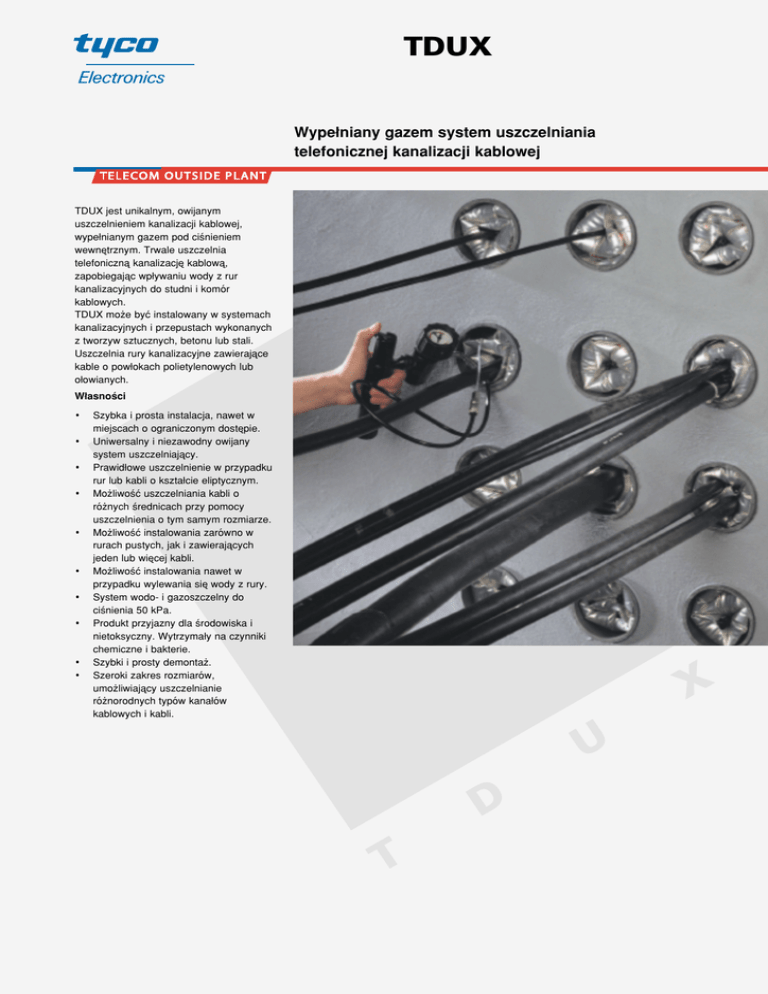 tyco
Electronics

TDUX

Wypełniany gazem system uszczelniania telefonicznej kanalizacji kablowej

TELECOM OUTSIDE PLANT

TDUX jest unikalnym, owijanym uszczelnieniem kanalizacji kablowej, wypełnianym gazem pod ciśnieniem wewnętrznym. Trwale uszczelnia telefoniczną kanalizację kablową, zapobiegając wpływaniu wody z rur kanalizacyjnych do studni i komór kablowych.
TDUX może być instalowany w systemach kanalizacyjnych i przepustach wykonanych z tworzyw sztucznych, betonu lub stali. Uszczelnia rury kanalizacyjne zawierające kable o powłokach polietylenowych lub ołowianych.

Własności

• Szybka i prosta instalacja, nawet w miejscach o ograniczonym dostępie.
• Uniwersalny i niezawodny owijany system uszczelniający.
• Prawidłowe uszczelnienie w przypadku rur lub kabli o kształcie eliptycznym.
• Możliwość uszczelniania kabli o różnych średnicach przy pomocy uszczelnienia o tym samym rozmiarze.
• Możliwość instalowania zarówno w rurach pustych, jak i zawierających jeden lub więcej kabli.
• Możliwość instalowania nawet w przypadku wylewania się wody z rury.
• System wodo- i gazoszczelny do ciśnienia 50 kPa.
• Produkt przyjazny dla środowiska i nietoksyczny. Wytrzymały na czynniki chemiczne i bakterie.
• Szybki i prosty demontaż.
• Szeroki zakres rozmiarów, umożliwiający uszczelnianie różnorodnych typów kanałów kablowych i kabli.

T D U X