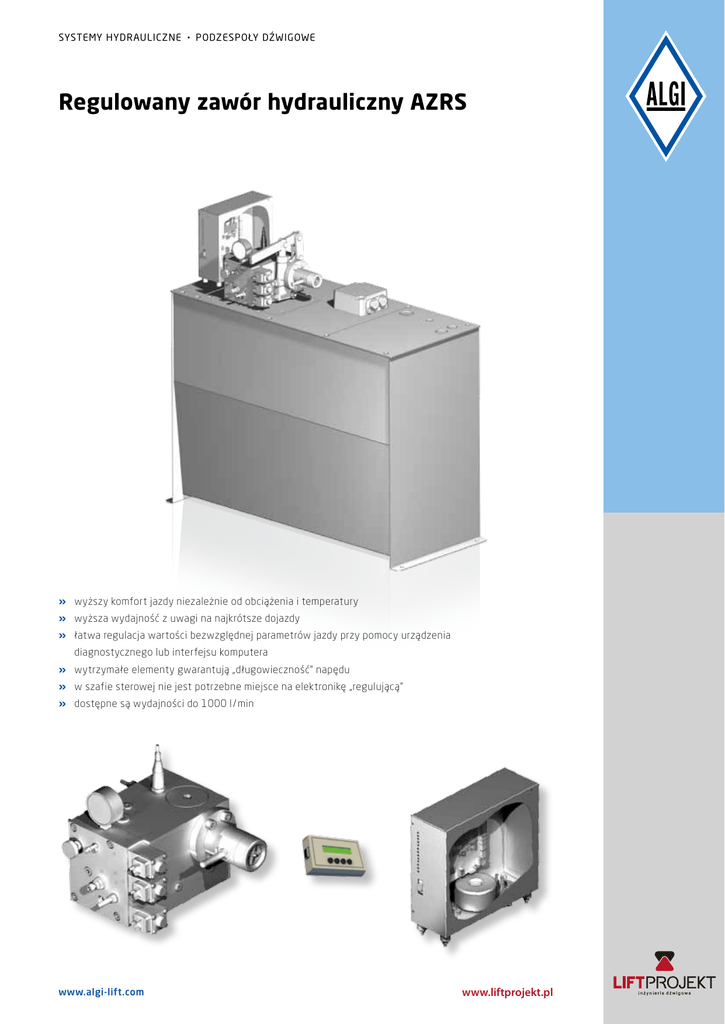 SYSTEMY HYDRAULICZNE • PODZESPOŁY DŹWIGOWE

ALGI

Regulowany zawór hydrauliczny AZRS

» wyższy komfort jazdy niezależnie od obciążenia i temperatury
» wyższa wydajność z uwagi na najkrótsze dojazdy
» łatwa regulacja wartości bezwzględnej parametrów jazdy przy pomocy urządzenia diagnostycznego lub interfejsu komputera
» wytrzymałe elementy gwarantują „długowieczność" napędu
» w szafie sterowej nie jest potrzebne miejsce na elektronikę „regulującą"
» dostępne są wydajności do 1000 l/min

www.algi-lift.com

www.liftprojekt.pl

LIFTPROJEKT
inżynieria dźwigowa