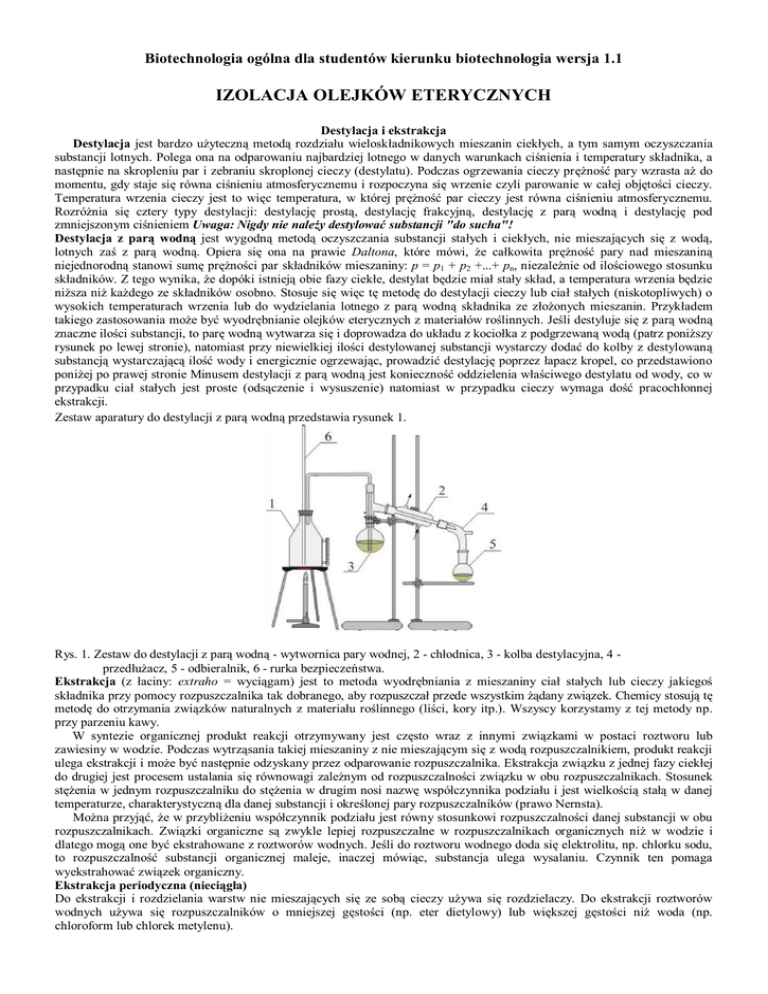 Biotechnologia ogólna dla studentów kierunku biotechnologia wersja 1.1

IZOLACJA OLEJKÓW ETERYCZNYCH

Destylacja i ekstrakcja

Destylacja jest bardzo użyteczną metodą rozdziału wieloskładnikowych mieszanin ciekłych, a tym samym oczyszczania substancji lotnych. Polega ona na odparowaniu najbardziej lotnego w danych warunkach ciśnienia i temperatury składnika, a następnie na skropleniu par i zebraniu skroplonej cieczy (destylatu). Podczas ogrzewania cieczy prężność pary wzrasta aż do momentu, gdy staje się równa ciśnieniu atmosferycznemu i rozpoczyna się wrzenie czyli parowanie w całej objętości cieczy. Temperatura wrzenia cieczy jest to więc temperatura, w której prężność par cieczy jest równa ciśnieniu atmosferycznemu. Rozróżnia się cztery typy destylacji: destylację prostą, destylację frakcyjną, destylację z parą wodną i destylację pod zmniejszonym ciśnieniem Uwaga: Nigdy nie należy destylować substancji "do sucha"!

Destylacja z parą wodną jest wygodną metodą oczyszczania substancji stałych i ciekłych, nie mieszających się z wodą, lotnych zaś z parą wodną. Opiera się ona na prawie Daltona, które mówi, że całkowita prężność pary nad mieszaniną niejednorodną stanowi sumę prężności par składników mieszaniny: $p = p_1 + p_2 +...+ p_n$, niezależnie od ilościowego stosunku składników. Z tego wynika, że dopóki istnieją obie fazy ciekłe, destylat będzie miał stały skład, a temperatura wrzenia będzie niższa niż każdego ze składników osobno. Stosuje się więc tę metodę do destylacji cieczy lub ciał stałych (niskotopliwych) o wysokich temperaturach wrzenia lub do wydzielania lotnego z parą wodną składnika ze złożonych mieszanin. Przykładem takiego zastosowania może być wyodrębnianie olejków eterycznych z materiałów roślinnych. Jeśli destyluje się z parą wodną znaczne ilości substancji, to parę wodną wytwarza się i doprowadza do układu z kociołka z podgrzewaną wodą (patrz poniższy rysunek po lewej stronie), natomiast przy niewielkiej ilości destylowanej substancji wystarczy dodać do kolby z destylowaną substancją wystarczającą ilość wody i energicznie ogrzewając, prowadzić destylację poprzez łapacz kropel, co przedstawiono poniżej po prawej stronie Minusem destylacji z parą wodną jest konieczność oddzielenia właściwego destylatu od wody, co w przypadku ciał stałych jest proste (odsączenie i wysuszenie) natomiast w przypadku cieczy wymaga dość pracochłonnej ekstrakcji.
Zestaw aparatury do destylacji z parą wodną przedstawia rysunek 1.

6
1
2
4
3
5

Rys. 1. Zestaw do destylacji z parą wodną - wytwornica pary wodnej, 2 - chłodnica, 3 - kolba destylacyjna, 4 - przedłużacz, 5 - odbieralnik, 6 - rurka bezpieczeństwa.

Ekstrakcja (z łaciny: extraho = wyciągam) jest to metoda wyodrębniania z mieszaniny ciał stałych lub cieczy jakiegoś składnika przy pomocy rozpuszczalnika tak dobranego, aby rozpuszczał przede wszystkim żądany związek. Chemicy stosują tę metodę do otrzymania związków naturalnych z materiału roślinnego (liści, kory itp.). Wszyscy korzystamy z tej metody np. przy parzeniu kawy.

W syntezie organicznej produkt reakcji otrzymywany jest często wraz z innymi związkami w postaci roztworu lub zawiesiny w wodzie. Podczas wytrząsania takiej mieszaniny z nie mieszającym się z wodą rozpuszczalnikiem, produkt reakcji ulega ekstrakcji i może być następnie odzyskany przez odparowanie rozpuszczalnika. Ekstrakcja związku z jednej fazy ciekłej do drugiej jest procesem ustalania się równowagi zależnym od rozpuszczalności związku w obu rozpuszczalnikach. Stosunek stężenia w jednym rozpuszczalniku do stężenia w drugim nosi nazwę współczynnika podziału i jest wielkością stałą w danej temperaturze, charakterystyczną dla danej substancji i określonej pary rozpuszczalników (prawo Nernsta).

Można przyjąć, że w przybliżeniu współczynnik podziału jest równy stosunkowi rozpuszczalności danej substancji w obu rozpuszczalnikach. Związki organiczne są zwykle lepiej rozpuszczalne w rozpuszczalnikach organicznych niż w wodzie i dlatego mogą one być ekstrahowane z roztworów wodnych. Jeśli do roztworu wodnego doda się elektrolitu, np. chlorku sodu, to rozpuszczalność substancji organicznej maleje, inaczej mówiąc, substancja ulega wysalaniu. Czynnik ten pomaga wyekstrahować związek organiczny.

Ekstrakcja periodyczna (nieciągła)
Do ekstrakcji i rozdzielania warstw nie mieszających się ze sobą cieczy używa się rozdzielaczy. Do ekstrakcji roztworów wodnych używa się rozpuszczalników o mniejszej gęstości (np. eter dietylowy) lub większej gęstości niż woda (np. chloroform lub chlorek metylenu).