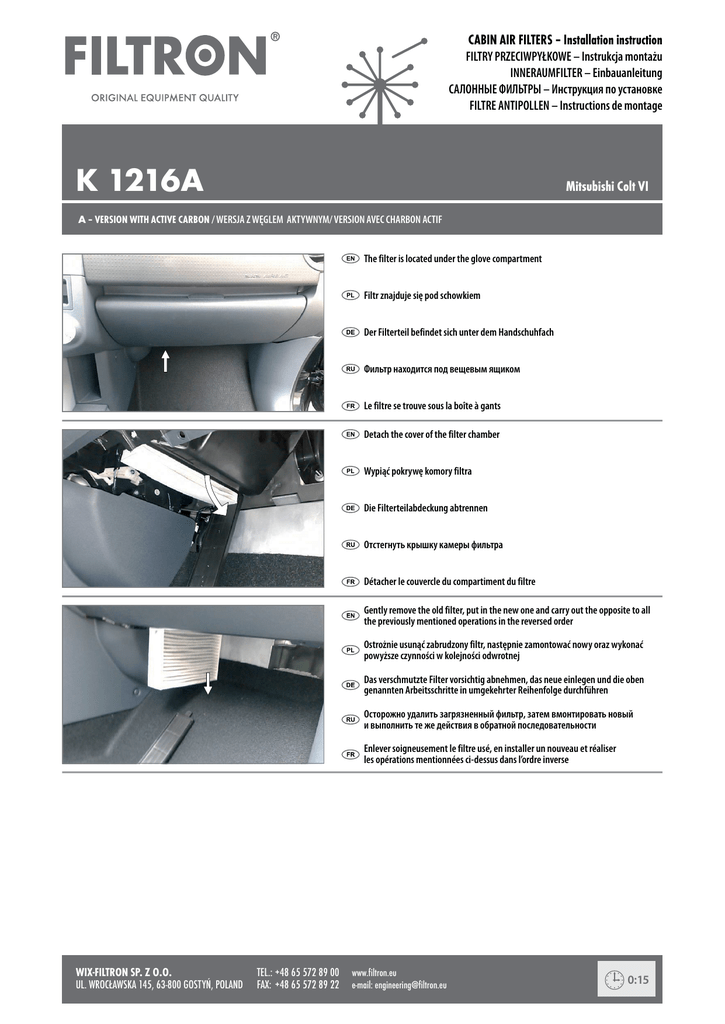 FILTRON®
ORIGINAL EQUIPMENT QUALITY

CABIN AIR FILTERS – Installation instruction
FILTRY PRZECIWPYŁKOWE – Instrukcja montażu
INNERAUMFILTER – Einbauanleitung
САЛОННЫЕ ФИЛЬТРЫ – Инструкция по установке
FILTRE ANTIPOLLEN – Instructions de montage

K 1216A

Mitsubishi Colt VI

A – VERSION WITH ACTIVE CARBON / WERSJA Z WĘGLEM AKTYWNYM/ VERSION AVEC CHARBON ACTIF

EN The filter is located under the glove compartment

PL Filtr znajduje się pod schowkiem

DE Der Filterteil befindet sich unter dem Handschuhfach

RU Фильтр находится под вещевым ящиком

FR Le filtre se trouve sous la boîte à gants

EN Detach the cover of the filter chamber

PL Wypiąć pokrywę komory filtra

DE Die Filterteilabdeckung abtrennen

RU Отстегнуть крышку камеры фильтра

FR Détacher le couvercle du compartiment du filtre

EN Gently remove the old filter, put in the new one and carry out the opposite to all the previously mentioned operations in the reversed order

PL Ostrożnie usunąć zabrudzony filtr, następnie zamontować nowy oraz wykonać powyższe czynności w kolejności odwrotnej

DE Das verschmutzte Filter vorsichtig abnehmen, das neue einlegen und die oben genannten Arbeitsschritte in umgekehrter Reihenfolge durchführen

RU Осторожно удалить загрязненный фильтр, затем вмонтировать новый и выполнить те же действия в обратной последовательности

FR Enlever soigneusement le filtre usé, en installer un nouveau et réaliser les opérations mentionnées ci-dessus dans l'ordre inverse

WIX-FILTRON SP. Z O.O.
UL. WROCŁAWSKA 145, 63-800 GOSTYŃ, POLAND
TEL.: +48 65 572 89 00
FAX: +48 65 572 89 22
www.filtron.eu
e-mail: engineering@filtron.eu
0:15