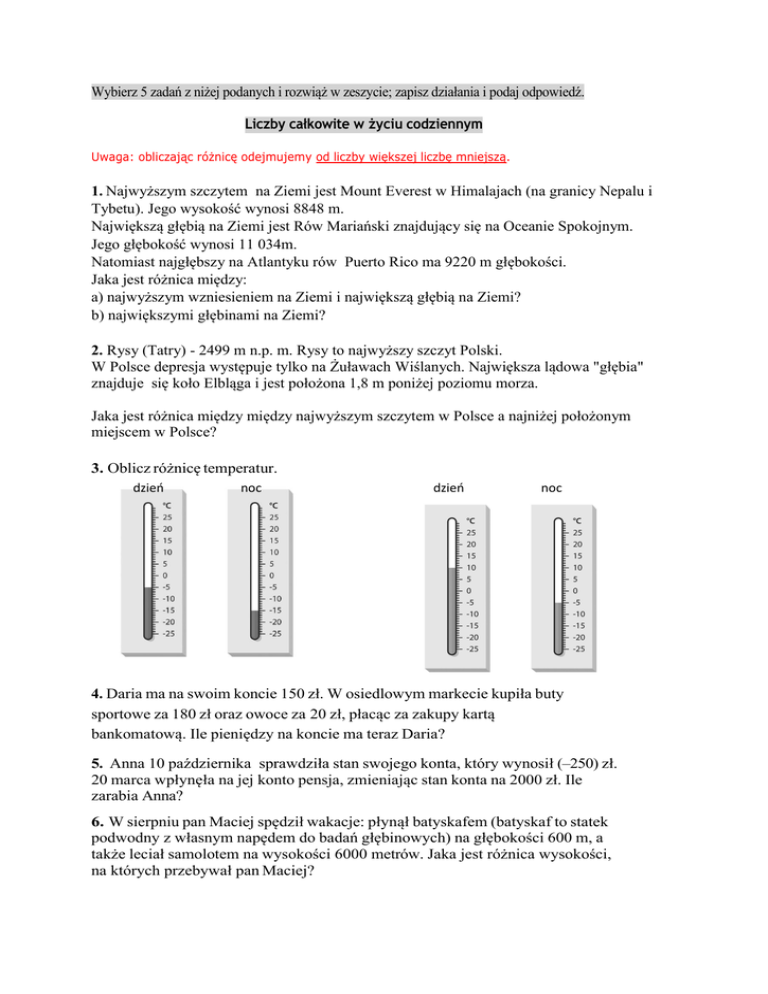 Wybierz 5 zadań z niżej podanych i rozwiąż w zeszycie; zapisz działania i podaj odpowiedź.

Liczby całkowite w życiu codziennym

Uwaga: obliczając różnicę odejmujemy od liczby większej liczbę mniejszą.

1. Najwyższym szczytem na Ziemi jest Mount Everest w Himalajach (na granicy Nepalu i Tybetu). Jego wysokość wynosi 8848 m.
Największą głębią na Ziemi jest Rów Mariański znajdujący się na Oceanie Spokojnym. Jego głębokość wynosi 11 034m.
Natomiast najgłębszy na Atlantyku rów Puerto Rico ma 9220 m głębokości.
Jaka jest różnica między:
a) najwyższym wzniesieniem na Ziemi i największą głębią na Ziemi?
b) największymi głębinami na Ziemi?

2. Rysy (Tatry) - 2499 m n.p. m. Rysy to najwyższy szczyt Polski.
W Polsce depresja występuje tylko na Żuławach Wiślanych. Największa lądowa "głębia" znajduje się koło Elbląga i jest położona 1,8 m poniżej poziomu morza.

Jaka jest różnica między między najwyższym szczytem w Polsce a najniżej położonym miejscem w Polsce?

3. Oblicz różnicę temperatur.

dzień
°C 25 20 15 10 5 0 -5 -10 -15 -20 -25

noc
°C 25 20 15 10 5 0 -5 -10 -15 -20 -25

dzień
°C 25 20 15 10 5 0 -5 -10 -15 -20 -25

noc
°C 25 20 15 10 5 0 -5 -10 -15 -20 -25

4. Daria ma na swoim koncie 150 zł. W osiedlowym markecie kupiła buty sportowe za 180 zł oraz owoce za 20 zł, płacąc za zakupy kartą bankomatową. Ile pieniędzy na koncie ma teraz Daria?

5. Anna 10 października sprawdziła stan swojego konta, który wynosił (–250) zł. 20 marca wpłynęła na jej konto pensja, zmieniając stan konta na 2000 zł. Ile zarabia Anna?

6. W sierpniu pan Maciej spędził wakacje: płynął batyskafem (batyskaf to statek podwodny z własnym napędem do badań głębinowych) na głębokości 600 m, a także leciał samolotem na wysokości 6000 metrów. Jaka jest różnica wysokości, na których przebywał pan Maciej?