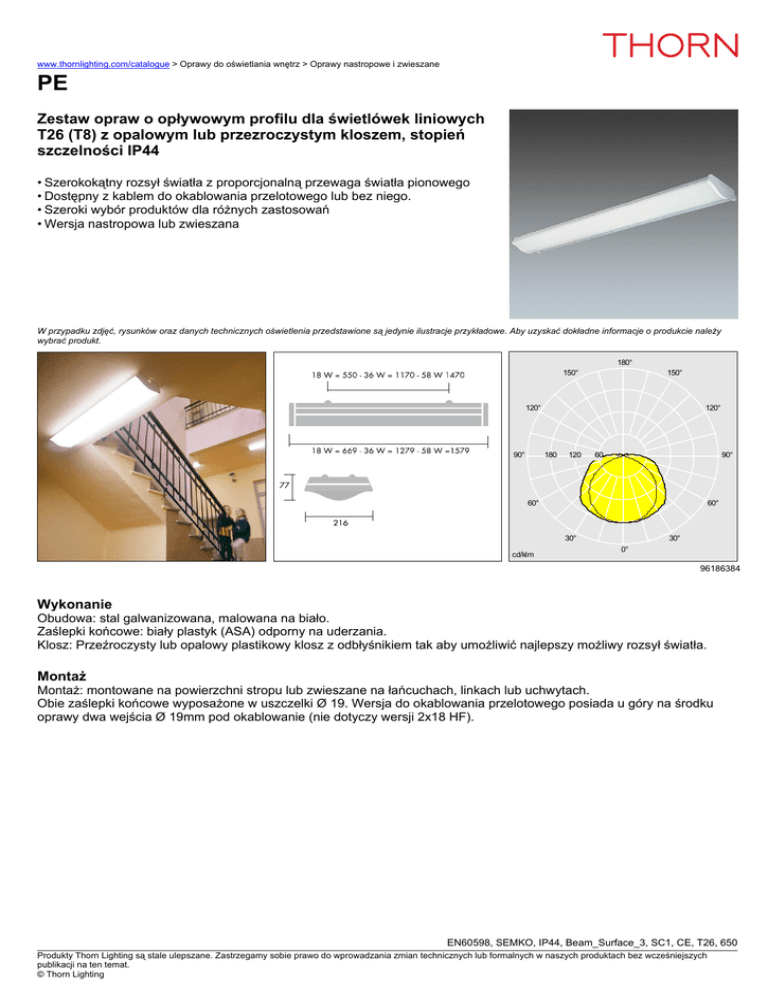 THORN

www.thornlighting.com/catalogue > Oprawy do oświetlania wnętrz > Oprawy nastropowe i zwieszane

PE

Zestaw opraw o opływowym profilu dla świetlówek liniowych T26 (T8) z opalowym lub przezroczystym kloszem, stopień szczelności IP44

• Szerokokątny rozsył światła z proporcjonalną przewaga światła pionowego
• Dostępny z kablem do okablowania przelotowego lub bez niego.
• Szeroki wybór produktów dla różnych zastosowań
• Wersja nastropowa lub zwieszana

W przypadku zdjęć, rysunków oraz danych technicznych oświetlenia przedstawione są jedynie ilustracje przykładowe. Aby uzyskać dokładne informacje o produkcie należy wybrać produkt.

18 W = 550 - 36 W = 1170 - 58 W 1470

18 W = 669 - 36 W = 1279 - 58 W =1579

77

216

180°
150°
150°
120°
120°
90°
180
120
60
90°
60°
60°
30°
30°
0°
cd/klm

96186384

Wykonanie
Obudowa: stal galwanizowana, malowana na biało.
Zaślepki końcowe: biały plastyk (ASA) odporny na uderzania.
Klosz: Przeźroczysty lub opalowy plastikowy klosz z odbłyśnikiem tak aby umożliwić najlepszy możliwy rozsył światła.

Montaż
Montaż: montowane na powierzchni stropu lub zwieszane na łańcuchach, linkach lub uchwytach.
Obie zaślepki końcowe wyposażone w uszczelki Ø 19. Wersja do okablowania przelotowego posiada u góry na środku oprawy dwa wejścia Ø 19mm pod okablowanie (nie dotyczy wersji 2x18 HF).

EN60598, SEMKO, IP44, Beam_Surface_3, SC1, CE, T26, 650

Produkty Thorn Lighting są stale ulepszane. Zastrzegamy sobie prawo do wprowadzania zmian technicznych lub formalnych w naszych produktach bez wcześniejszych publikacji na ten temat.
© Thorn Lighting