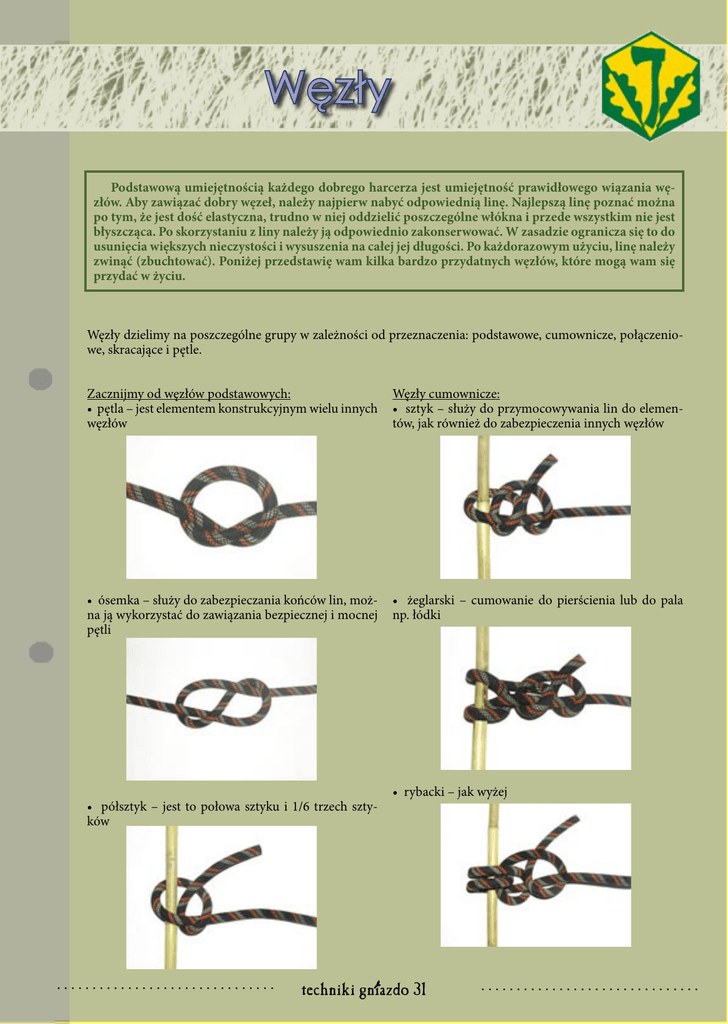 Węzły

Podstawową umiejętnością każdego dobrego harcerza jest umiejętność prawidłowego wiązania węzłów. Aby zawiązać dobry węzeł, należy najpierw nabyć odpowiednią linę. Najlepszą linę poznać można po tym, że jest dość elastyczna, trudno w niej oddzielić poszczególne włókna i przede wszystkim nie jest błyszcząca. Po skorzystaniu z liny należy ją odpowiednio zakonserwować. W zasadzie ogranicza się to do usunięcia większych nieczystości i wysuszenia na całej jej długości. Po każdorazowym użyciu, linę należy zwinąć (zbuchtować). Poniżej przedstawię wam kilka bardzo przydatnych węzłów, które mogą wam się przydać w życiu.

Węzły dzielimy na poszczególne grupy w zależności od przeznaczenia: podstawowe, cumownicze, połączeniowe, skracające i pętle.

Zacznijmy od węzłów podstawowych:
• pętla – jest elementem konstrukcyjnym wielu innych węzłów

• ósemka – służy do zabezpieczania końców lin, można ją wykorzystać do zawiązania bezpiecznej i mocnej pętli

• półsztyk – jest to połowa sztyku i 1/6 trzech sztyków

Węzły cumownicze:
• sztyk – służy do przymocowywania lin do elementów, jak również do zabezpieczenia innych węzłów

• żeglarski – cumowanie do pierścienia lub do pala np. łódki

• rybacki – jak wyżej

techniki gniazdo 31