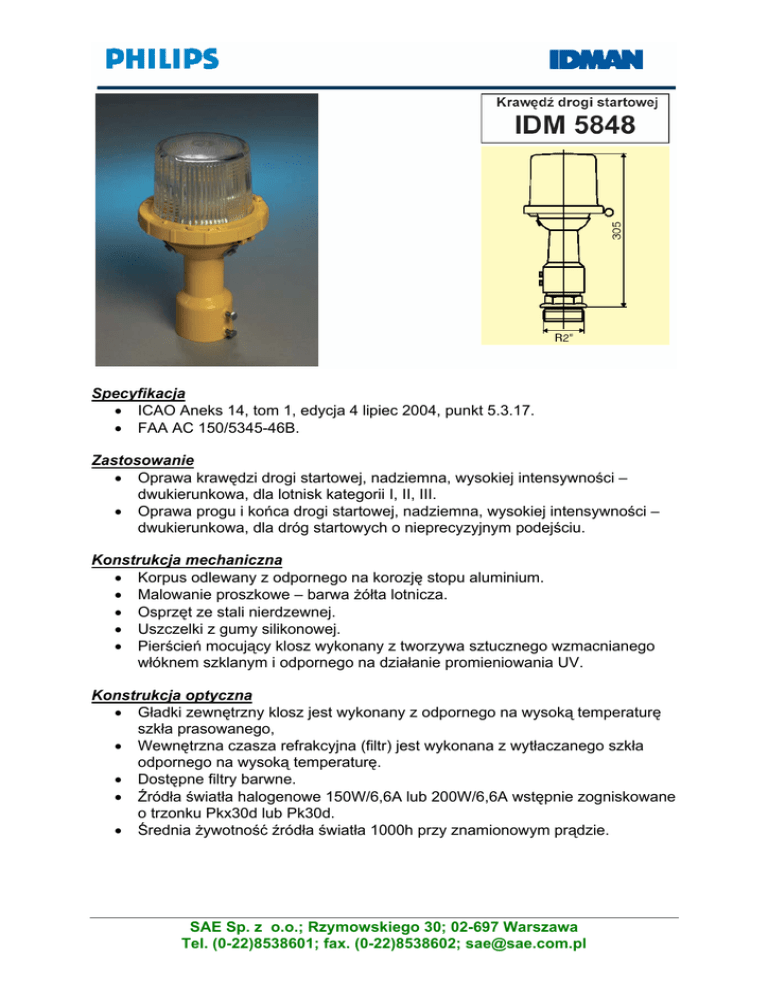 PHILIPS

IDMAN

Krawędź drogi startowej

IDM 5848

305

R2"

Specyfikacja
• ICAO Aneks 14, tom 1, edycja 4 lipiec 2004, punkt 5.3.17.
• FAA AC 150/5345-46B.

Zastosowanie
• Oprawa krawędzi drogi startowej, nadziemna, wysokiej intensywności – dwukierunkowa, dla lotnisk kategorii I, II, III.
• Oprawa progu i końca drogi startowej, nadziemna, wysokiej intensywności – dwukierunkowa, dla dróg startowych o nieprecyzyjnym podejściu.

Konstrukcja mechaniczna
• Korpus odlewany z odpornego na korozję stopu aluminium.
• Malowanie proszkowe – barwa żółta lotnicza.
• Osprzęt ze stali nierdzewnej.
• Uszczelki z gumy silikonowej.
• Pierścień mocujący klosz wykonany z tworzywa sztucznego wzmacnianego włóknem szklanym i odpornego na działanie promieniowania UV.

Konstrukcja optyczna
• Gładki zewnętrzny klosz jest wykonany z odpornego na wysoką temperaturę szkła prasowanego,
• Wewnętrzna czasza refrakcyjna (filtr) jest wykonana z wytłaczanego szkła odpornego na wysoką temperaturę.
• Dostępne filtry barwne.
• Źródła światła halogenowe 150W/6,6A lub 200W/6,6A wstępnie zogniskowane o trzonku Pkx30d lub Pk30d.
• Średnia żywotność źródła światła 1000h przy znamionowym prądzie.

SAE Sp. z o.o.; Rzymowskiego 30; 02-697 Warszawa
Tel. (0-22)8538601; fax. (0-22)8538602; sae@sae.com.pl