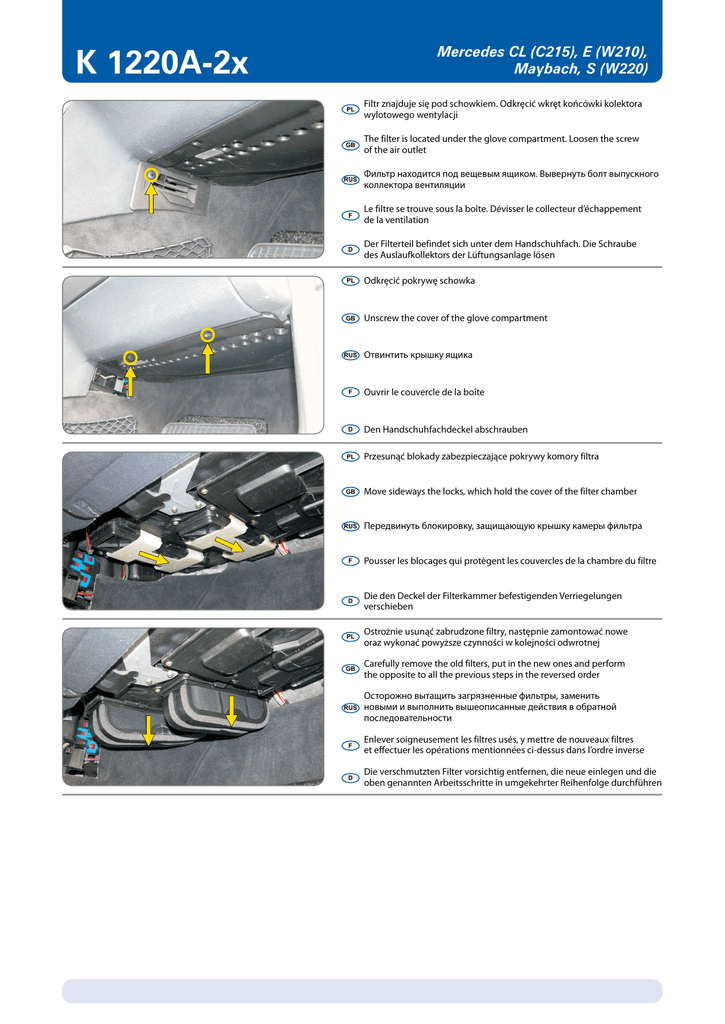 K 1220A-2x

Mercedes CL (C215), E (W210), Maybach, S (W220)

PL Filtr znajduje się pod schowkiem. Odkręcić wkręt końcówki kolektora wylotowego wentylacji

GB The filter is located under the glove compartment. Loosen the screw of the air outlet

RUS Фильтр находится под вещевым ящиком. Вывернуть болт выпускного коллектора вентиляции

F Le filtre se trouve sous la boîte. Dévisser le collecteur d'échappement de la ventilation

D Der Filterteil befindet sich unter dem Handschuhfach. Die Schraube des Auslaufkollektors der Lüftungsanlage lösen

PL Odkręcić pokrywę schowka

GB Unscrew the cover of the glove compartment

RUS Отвинтить крышку ящика

F Ouvrir le couvercle de la boîte

D Den Handschuhfachdeckel abschrauben

PL Przesunąć blokady zabezpieczające pokrywy komory filtra

GB Move sideways the locks, which hold the cover of the filter chamber

RUS Передвинуть блокировку, защищающую крышку камеры фильтра

F Pousser les blocages qui protègent les couvercles de la chambre du filtre

D Die den Deckel der Filterkammer befestigenden Verriegelungen verschieben

PL Ostrożnie usunąć zabrudzone filtry, następnie zamontować nowe oraz wykonać powyższe czynności w kolejności odwrotnej

GB Carefully remove the old filters, put in the new ones and perform the opposite to all the previous steps in the reversed order

RUS Осторожно вытащить загрязненные фильтры, заменить новыми и выполнить вышеописанные действия в обратной последовательности

F Enlever soigneusement les filtres usés, y mettre de nouveaux filtres et effectuer les opérations mentionnées ci-dessus dans l'ordre inverse

D Die verschmutzten Filter vorsichtig entfernen, die neue einlegen und die oben genannten Arbeitsschritte in umgekehrter Reihenfolge durchführen