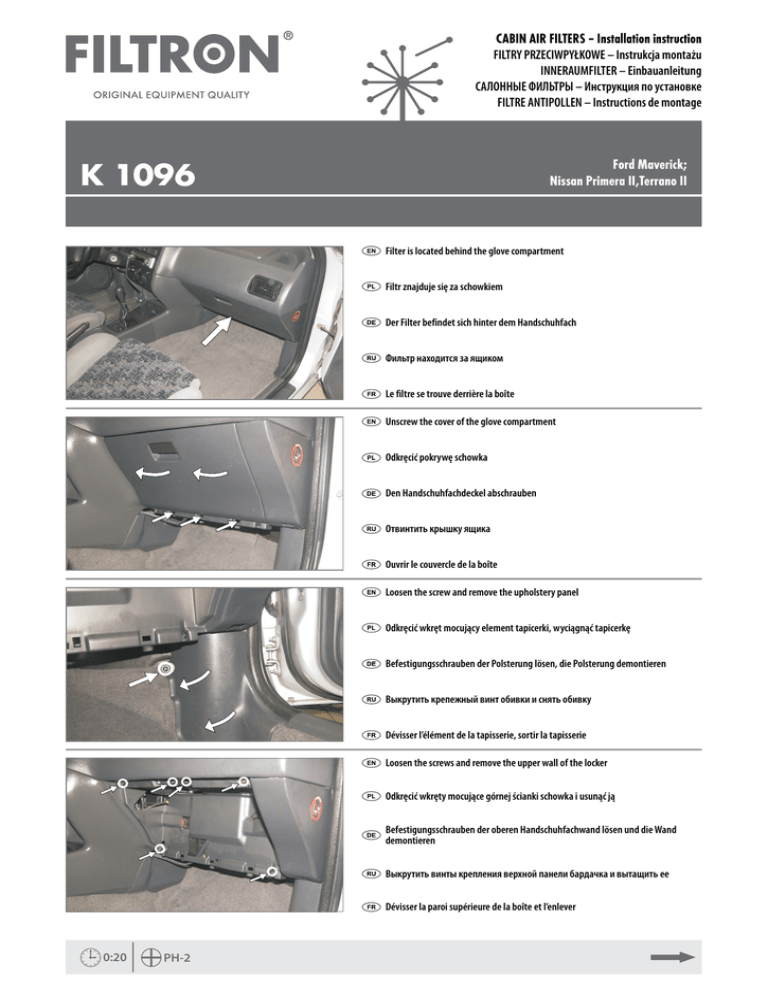 FILTRON®
ORIGINAL EQUIPMENT QUALITY

CABIN AIR FILTERS – Installation instruction
FILTRY PRZECIWPYŁKOWE – Instrukcja montażu
INNERAUMFILTER – Einbauanleitung
САЛОННЫЕ ФИЛЬТРЫ – Инструкция по установке
FILTRE ANTIPOLLEN – Instructions de montage

K 1096

Ford Maverick;
Nissan Primera II,Terrano II

EN Filter is located behind the glove compartment
PL Filtr znajduje się za schowkiem
DE Der Filter befindet sich hinter dem Handschuhfach
RU Фильтр находится за ящиком
FR Le filtre se trouve derrière la boîte

EN Unscrew the cover of the glove compartment
PL Odkręcić pokrywę schowka
DE Den Handschuhfachdeckel abschrauben
RU Отвинтить крышку ящика
FR Ouvrir le couvercle de la boîte

EN Loosen the screw and remove the upholstery panel
PL Odkręcić wkręt mocujący element tapicerki, wyciągnąć tapicerkę
DE Befestigungsschrauben der Polsterung lösen, die Polsterung demontieren
RU Выкрутить крепежный винт обивки и снять обивку
FR Dévisser l'élément de la tapisserie, sortir la tapisserie

EN Loosen the screws and remove the upper wall of the locker
PL Odkręcić wkręty mocujące górnej ścianki schowka i usunąć ją
DE Befestigungsschrauben der oberen Handschuhfachwand lösen und die Wand demontieren
RU Выкрутить винты крепления верхной панели бардачка и вытащить ее
FR Dévisser la paroi supérieure de la boîte et l'enlever

0:20 PH-2