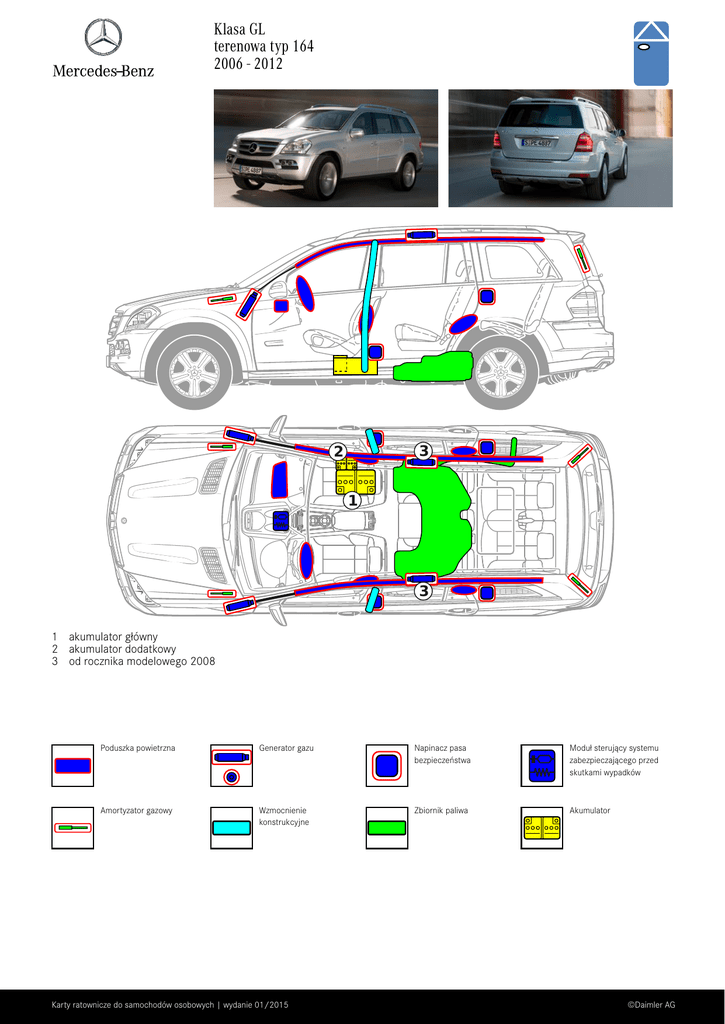 Mercedes-Benz

Klasa GL
terenowa typ 164
2006 - 2012

2
3
1
3

1 akumulator główny
2 akumulator dodatkowy
3 od rocznika modelowego 2008

Poduszka powietrzna

Generator gazu

Napinacz pasa bezpieczeństwa

Moduł sterujący systemu zabezpieczającego przed skutkami wypadków

Amortyzator gazowy

Wzmocnienie konstrukcyjne

Zbiornik paliwa

Akumulator

Karty ratownicze do samochodów osobowych | wydanie 01/2015

©Daimler AG