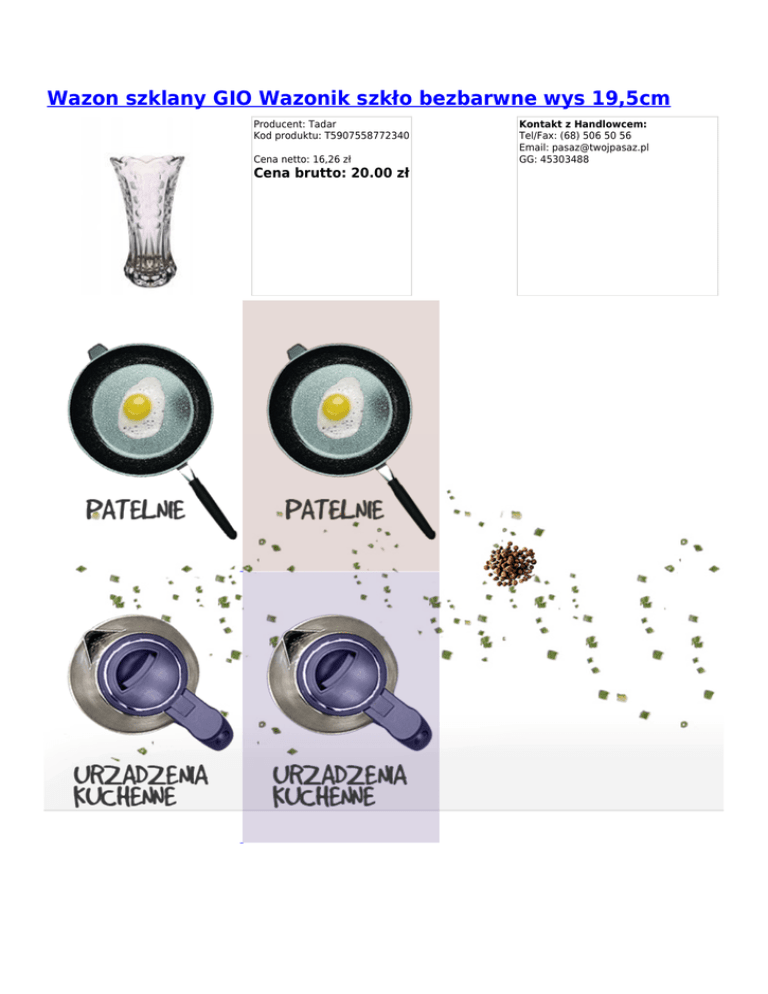 Wazon szklany GIO Wazonik szkło bezbarwne wys 19,5cm

Producent: Tadar
Kod produktu: T5907558772340

Cena netto: 16,26 zł
Cena brutto: 20.00 zł

Kontakt z Handlowcem:
Tel/Fax: (68) 506 50 56
Email: pasaz@twojpasaz.pl
GG: 45303488

PATELNIE

PATELNIE

URZADZENIA KUCHENNE

URZADZENIA KUCHENNE