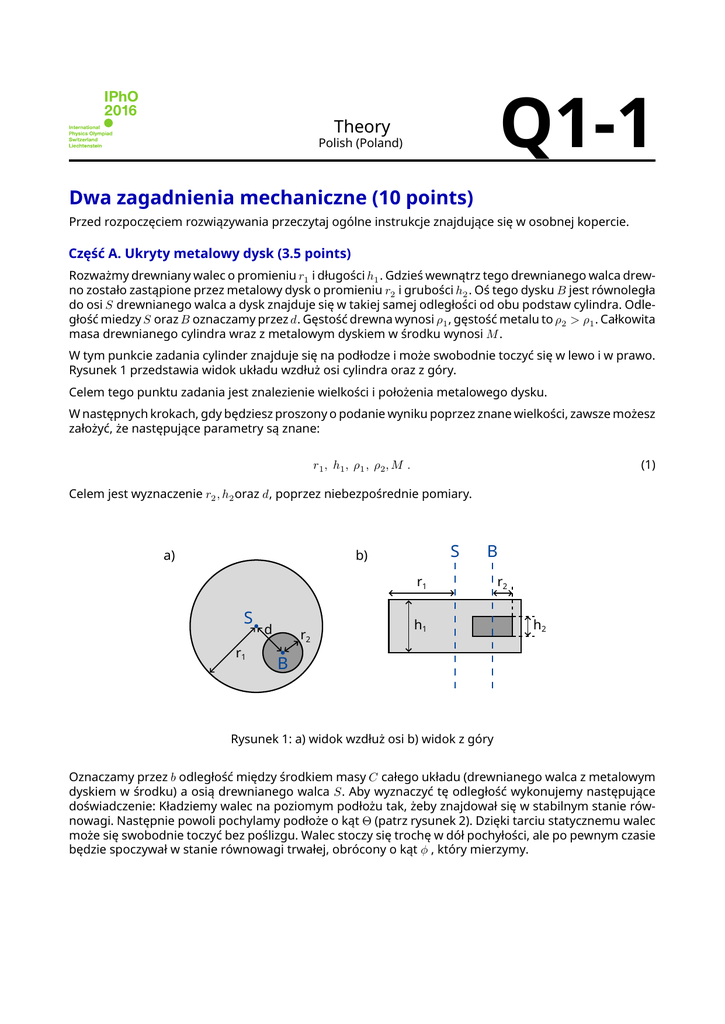 IPhO 2016
International Physics Olympiad Switzerland Liechtenstein

Theory
Polish (Poland)

Q1-1

Dwa zagadnienia mechaniczne (10 points)

Przed rozpoczęciem rozwiązywania przeczytaj ogólne instrukcje znajdujące się w osobnej kopercie.

Część A. Ukryty metalowy dysk (3.5 points)

Rozważmy drewniany walec o promieniu $r_1$ i długości $h_1$. Gdzieś wewnątrz tego drewnianego walca drewno zostało zastąpione przez metalowy dysk o promieniu $r_2$ i grubości $h_2$. Oś tego dysku $B$ jest równoległa do osi $S$ drewnianego walca a dysk znajduje się w takiej samej odległości od obu podstaw cylindra. Odległość miedzy $S$ oraz $B$ oznaczamy przez $d$. Gęstość drewna wynosi $\rho_1$, gęstość metalu to $\rho_2 > \rho_1$. Całkowita masa drewnianego cylindra wraz z metalowym dyskiem w środku wynosi $M$.

W tym punkcie zadania cylinder znajduje się na podłodze i może swobodnie toczyć się w lewo i w prawo. Rysunek 1 przedstawia widok układu wzdłuż osi cylindra oraz z góry.

Celem tego punktu zadania jest znalezienie wielkości i położenia metalowego dysku.

W następnych krokach, gdy będziesz proszony o podanie wyniku poprzez znane wielkości, zawsze możesz założyć, że następujące parametry są znane:

$r_1,\ h_1,\ \rho_1,\ \rho_2, M\ .$ (1)

Celem jest wyznaczenie $r_2, h_2$oraz $d$, poprzez niebezpośrednie pomiary.

a)
S
d
$r_2$
$r_1$
B

b)
S B
$r_1$
$r_2$
$h_1$
$h_2$

Rysunek 1: a) widok wzdłuż osi b) widok z góry

Oznaczamy przez $b$ odległość między środkiem masy $C$ całego układu (drewnianego walca z metalowym dyskiem w środku) a osią drewnianego walca $S$. Aby wyznaczyć tę odległość wykonujemy następujące doświadczenie: Kładziemy walec na poziomym podłożu tak, żeby znajdował się w stabilnym stanie równowagi. Następnie powoli pochylamy podłoże o kąt $\Theta$ (patrz rysunek 2). Dzięki tarciu statycznemu walec może się swobodnie toczyć bez poślizgu. Walec stoczy się trochę w dół pochyłości, ale po pewnym czasie będzie spoczywał w stanie równowagi trwałej, obrócony o kąt $\phi$ , który mierzymy.