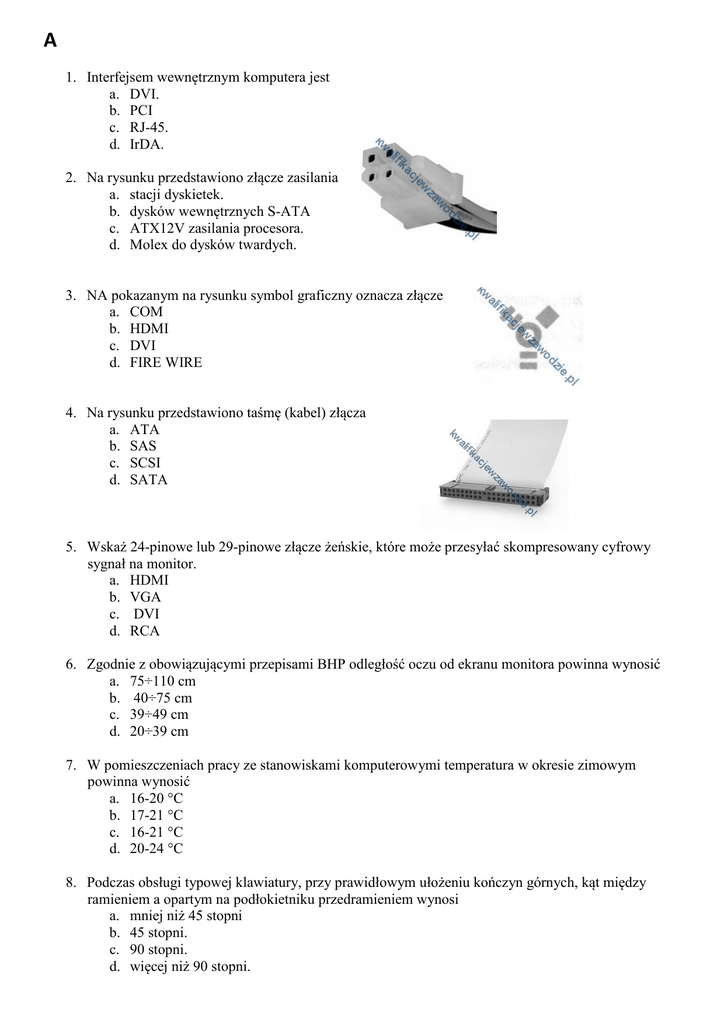 A

1. Interfejsem wewnętrznym komputera jest
a. DVI.
b. PCI
c. RJ-45.
d. IrDA.

2. Na rysunku przedstawiono złącze zasilania
a. stacji dyskietek.
b. dysków wewnętrznych S-ATA
c. ATX12V zasilania procesora.
d. Molex do dysków twardych.

kwalifikacjewzawodzie.pl

3. NA pokazanym na rysunku symbol graficzny oznacza złącze
a. COM
b. HDMI
c. DVI
d. FIRE WIRE

kwalifikacjewzawodzie.pl

4. Na rysunku przedstawiono taśmę (kabel) złącza
a. ATA
b. SAS
c. SCSI
d. SATA

kwalifikacjewzawodzie.pl

5. Wskaż 24-pinowe lub 29-pinowe złącze żeńskie, które może przesyłać skompresowany cyfrowy sygnał na monitor.
a. HDMI
b. VGA
c. DVI
d. RCA

6. Zgodnie z obowiązującymi przepisami BHP odległość oczu od ekranu monitora powinna wynosić
a. 75÷110 cm
b. 40÷75 cm
c. 39÷49 cm
d. 20÷39 cm

7. W pomieszczeniach pracy ze stanowiskami komputerowymi temperatura w okresie zimowym powinna wynosić
a. 16-20 °C
b. 17-21 °C
c. 16-21 °C
d. 20-24 °C

8. Podczas obsługi typowej klawiatury, przy prawidłowym ułożeniu kończyn górnych, kąt między ramieniem a opartym na podłokietniku przedramieniem wynosi
a. mniej niż 45 stopni
b. 45 stopni.
c. 90 stopni.
d. więcej niż 90 stopni.