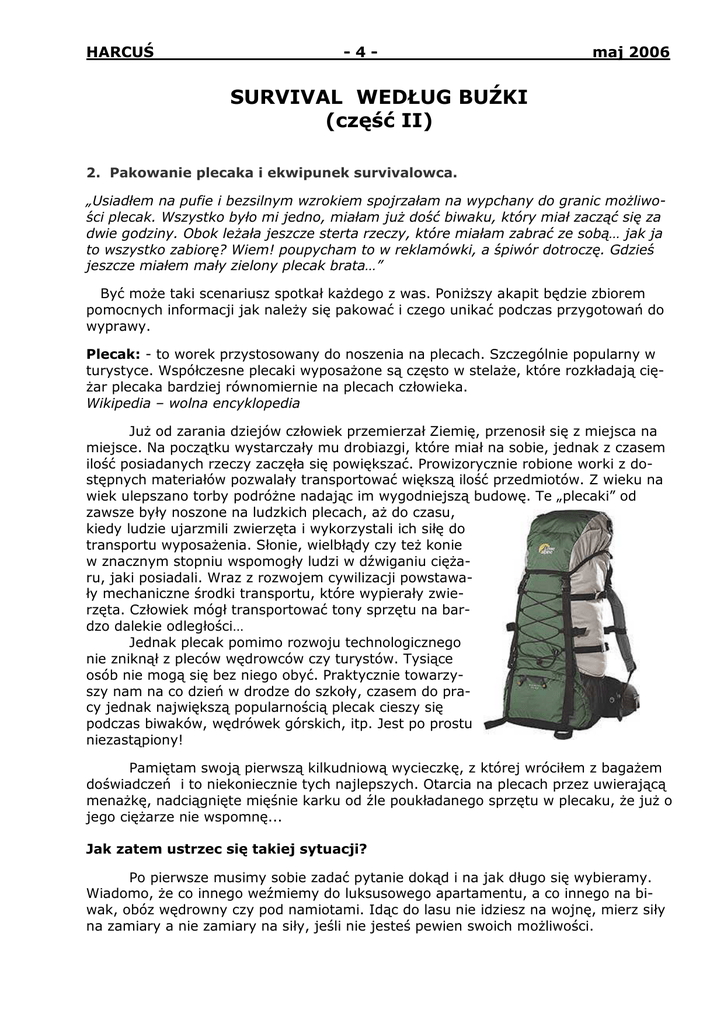 HARCUŚ - 4 - maj 2006

SURVIVAL WEDŁUG BUŹKI
(część II)

2. Pakowanie plecaka i ekwipunek survivalowca.

„Usiadłem na pufie i bezsilnym wzrokiem spojrzałam na wypchany do granic możliwości plecak. Wszystko było mi jedno, miałam już dość biwaku, który miał zacząć się za dwie godziny. Obok leżała jeszcze sterta rzeczy, które miałam zabrać ze sobą… jak ja to wszystko zabiorę? Wiem! poupycham to w reklamówki, a śpiwór dotroczę. Gdzieś jeszcze miałem mały zielony plecak brata…”

Być może taki scenariusz spotkał każdego z was. Poniższy akapit będzie zbiorem pomocnych informacji jak należy się pakować i czego unikać podczas przygotowań do wyprawy.

Plecak: - to worek przystosowany do noszenia na plecach. Szczególnie popularny w turystyce. Współczesne plecaki wyposażone są często w stelaże, które rozkładają ciężar plecaka bardziej równomiernie na plecach człowieka.
Wikipedia – wolna encyklopedia

Już od zarania dziejów człowiek przemierzał Ziemię, przenosił się z miejsca na miejsce. Na początku wystarczały mu drobiazgi, które miał na sobie, jednak z czasem ilość posiadanych rzeczy zaczęła się powiększać. Prowizorycznie robione worki z dostępnych materiałów pozwalały transportować większą ilość przedmiotów. Z wieku na wiek ulepszano torby podróżne nadając im wygodniejszą budowę. Te „plecaki” od zawsze były noszone na ludzkich plecach, aż do czasu, kiedy ludzie ujarzmili zwierzęta i wykorzystali ich siłę do transportu wyposażenia. Słonie, wielbłądy czy też konie w znacznym stopniu wspomogły ludzi w dźwiganiu ciężaru, jaki posiadali. Wraz z rozwojem cywilizacji powstawały mechaniczne środki transportu, które wypierały zwierzęta. Człowiek mógł transportować tony sprzętu na bardzo dalekie odległości…

Jednak plecak pomimo rozwoju technologicznego nie zniknął z pleców wędrowców czy turystów. Tysiące osób nie mogą się bez niego obyć. Praktycznie towarzyszy nam na co dzień w drodze do szkoły, czasem do pracy jednak największą popularnością plecak cieszy się podczas biwaków, wędrówek górskich, itp. Jest po prostu niezastąpiony!

Pamiętam swoją pierwszą kilkudniową wycieczkę, z której wróciłem z bagażem doświadczeń i to niekoniecznie tych najlepszych. Otarcia na plecach przez uwierającą menażkę, nadciągnięte mięśnie karku od źle poukładanego sprzętu w plecaku, że już o jego ciężarze nie wspomnę...

Jak zatem ustrzec się takiej sytuacji?

Po pierwsze musimy sobie zadać pytanie dokąd i na jak długo się wybieramy. Wiadomo, że co innego weźmiemy do luksusowego apartamentu, a co innego na biwak, obóz wędrowny czy pod namiotami. Idąc do lasu nie idziesz na wojnę, mierz siły na zamiary a nie zamiary na siły, jeśli nie jesteś pewien swoich możliwości.