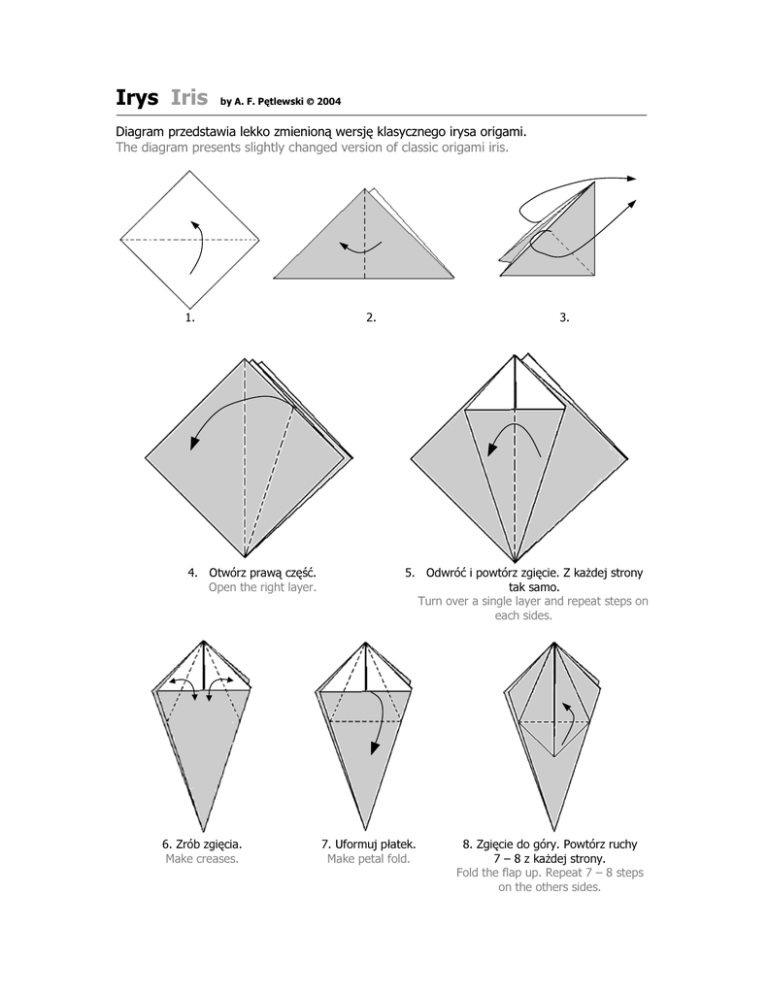 Irys Iris by A. F. Pętlewski © 2004

Diagram przedstawia lekko zmienioną wersję klasycznego irysa origami.
The diagram presents slightly changed version of classic origami iris.

1.

2.

3.

4. Otwórz prawą część.
Open the right layer.

5. Odwróć i powtórz zgięcie. Z każdej strony tak samo.
Turn over a single layer and repeat steps on each sides.

6. Zrób zgięcia.
Make creases.

7. Uformuj płatek.
Make petal fold.

8. Zgięcie do góry. Powtórz ruchy 7 – 8 z każdej strony.
Fold the flap up. Repeat 7 – 8 steps on the others sides.