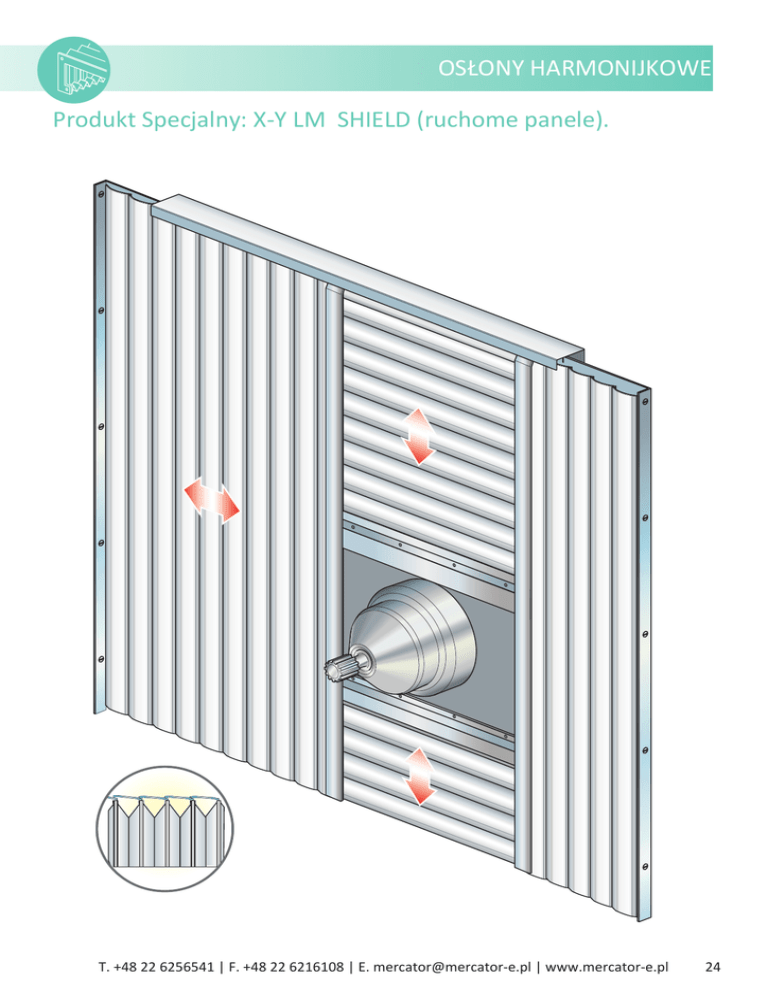 OSŁONY HARMONIJKOWE

Produkt Specjalny: X-Y LM SHIELD (ruchome panele).

T. +48 22 6256541 | F. +48 22 6216108 | E. mercator@mercator-e.pl | www.mercator-e.pl 24