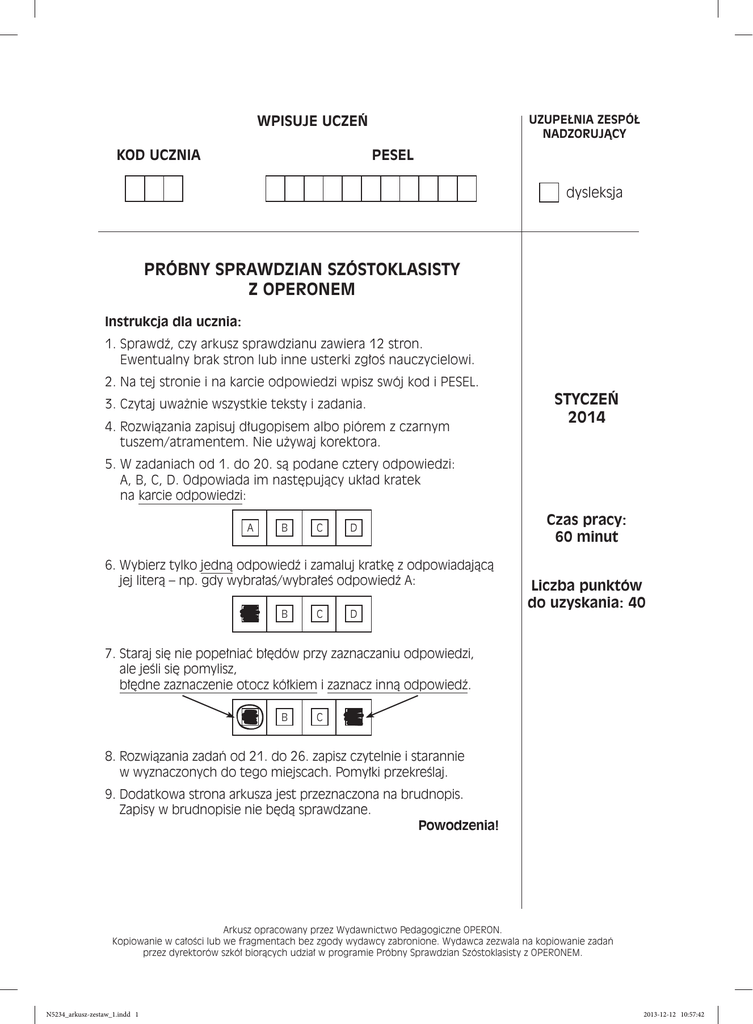 WPISUJE UCZEŃ

KOD UCZNIA

PESEL

UZUPEŁNIA ZESPÓŁ NADZORUJĄCY

dysleksja

PRÓBNY SPRAWDZIAN SZÓSTOKLASISTY
Z OPERONEM

Instrukcja dla ucznia:

1. Sprawdź, czy arkusz sprawdzianu zawiera 12 stron. Ewentualny brak stron lub inne usterki zgłoś nauczycielowi.
2. Na tej stronie i na karcie odpowiedzi wpisz swój kod i PESEL.
3. Czytaj uważnie wszystkie teksty i zadania.
4. Rozwiązania zapisuj długopisem albo piórem z czarnym tuszem/atramentem. Nie używaj korektora.
5. W zadaniach od 1. do 20. są podane cztery odpowiedzi: A, B, C, D. Odpowiada im następujący układ kratek na karcie odpowiedzi:

A B C D

6. Wybierz tylko jedną odpowiedź i zamaluj kratkę z odpowiadającą jej literą – np. gdy wybrałaś/wybrałeś odpowiedź A:

B C D

7. Staraj się nie popełniać błędów przy zaznaczaniu odpowiedzi, ale jeśli się pomylisz, błędne zaznaczenie otocz kółkiem i zaznacz inną odpowiedź.

B C

8. Rozwiązania zadań od 21. do 26. zapisz czytelnie i starannie w wyznaczonych do tego miejscach. Pomyłki przekreślaj.
9. Dodatkowa strona arkusza jest przeznaczona na brudnopis. Zapisy w brudnopisie nie będą sprawdzane.

Powodzenia!

STYCZEŃ
2014

Czas pracy:
60 minut

Liczba punktów do uzyskania: 40

Arkusz opracowany przez Wydawnictwo Pedagogiczne OPERON.
Kopiowanie w całości lub we fragmentach bez zgody wydawcy zabronione. Wydawca zezwala na kopiowanie zadań przez dyrektorów szkół biorących udział w programie Próbny Sprawdzian Szóstoklasisty z OPERONEM.

N5234_arkusz-zestaw_1.indd 1

2013-12-12 10:57:42