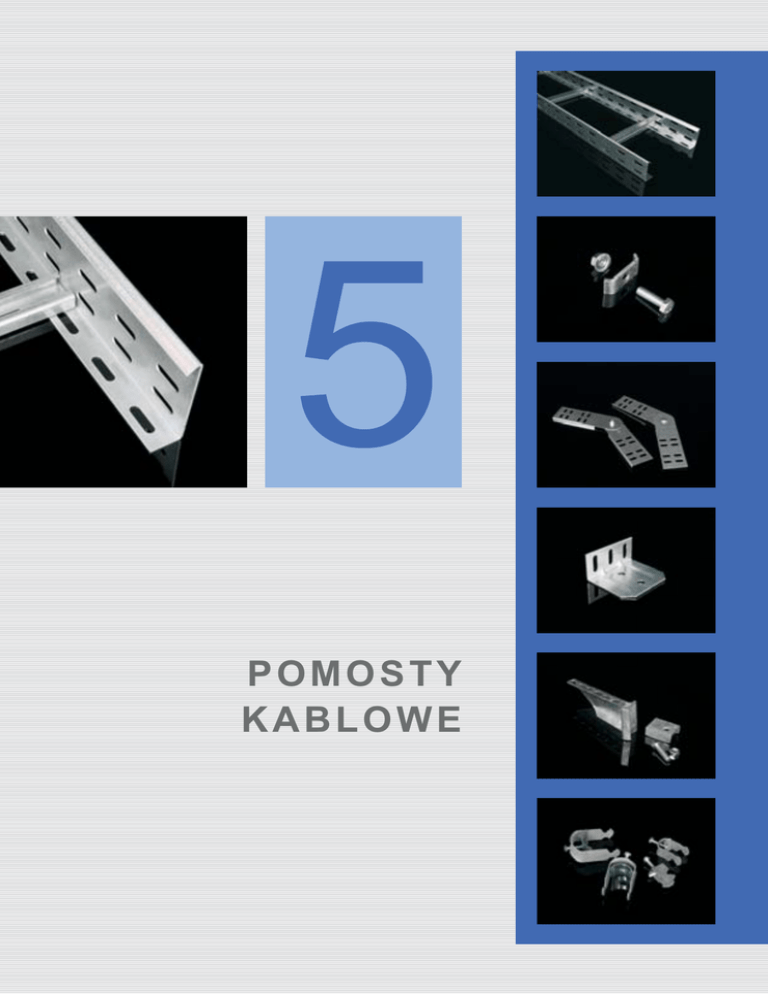 5

POMOSTY
KABLOWE