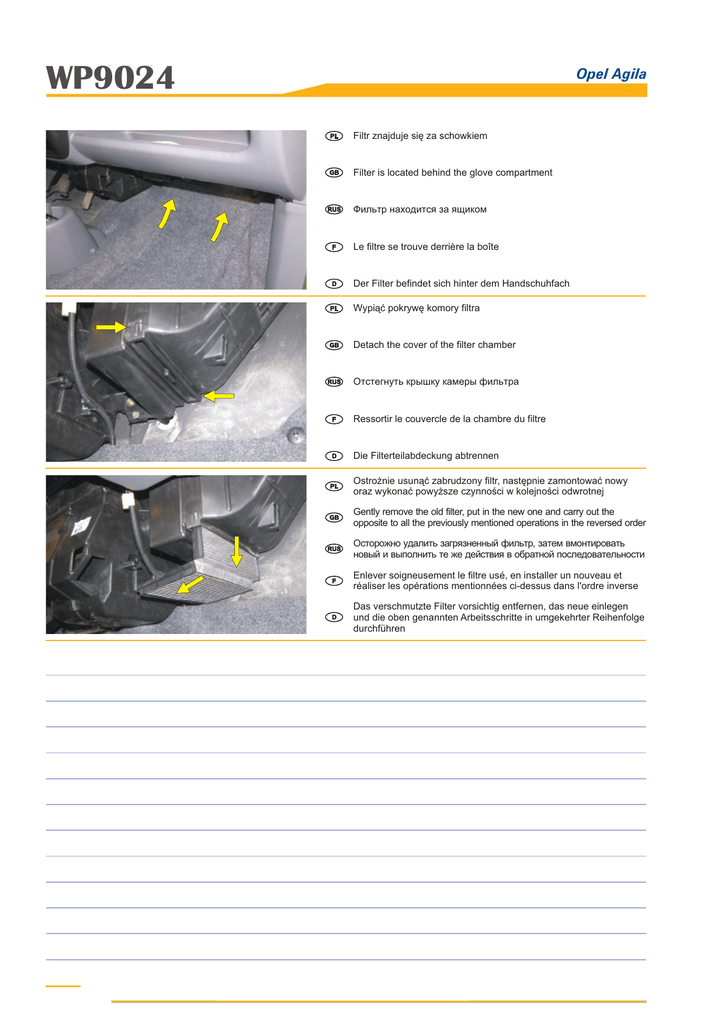 WP9024

Opel Agila

PL Filtr znajduje się za schowkiem

GB Filter is located behind the glove compartment

RUS Фильтр находится за ящиком

F Le filtre se trouve derrière la boîte

D Der Filter befindet sich hinter dem Handschuhfach

PL Wypiąć pokrywę komory filtra

GB Detach the cover of the filter chamber

RUS Отстегнуть крышку камеры фильтра

F Ressortir le couvercle de la chambre du filtre

D Die Filterteilabdeckung abtrennen

PL Ostrożnie usunąć zabrudzony filtr, następnie zamontować nowy oraz wykonać powyższe czynności w kolejności odwrotnej

GB Gently remove the old filter, put in the new one and carry out the opposite to all the previously mentioned operations in the reversed order

RUS Осторожно удалить загрязненный фильтр, затем вмонтировать новый и выполнить те же действия в обратной последовательности

F Enlever soigneusement le filtre usé, en installer un nouveau et réaliser les opérations mentionnées ci-dessus dans l'ordre inverse

D Das verschmutzte Filter vorsichtig entfernen, das neue einlegen und die oben genannten Arbeitsschritte in umgekehrter Reihenfolge durchführen