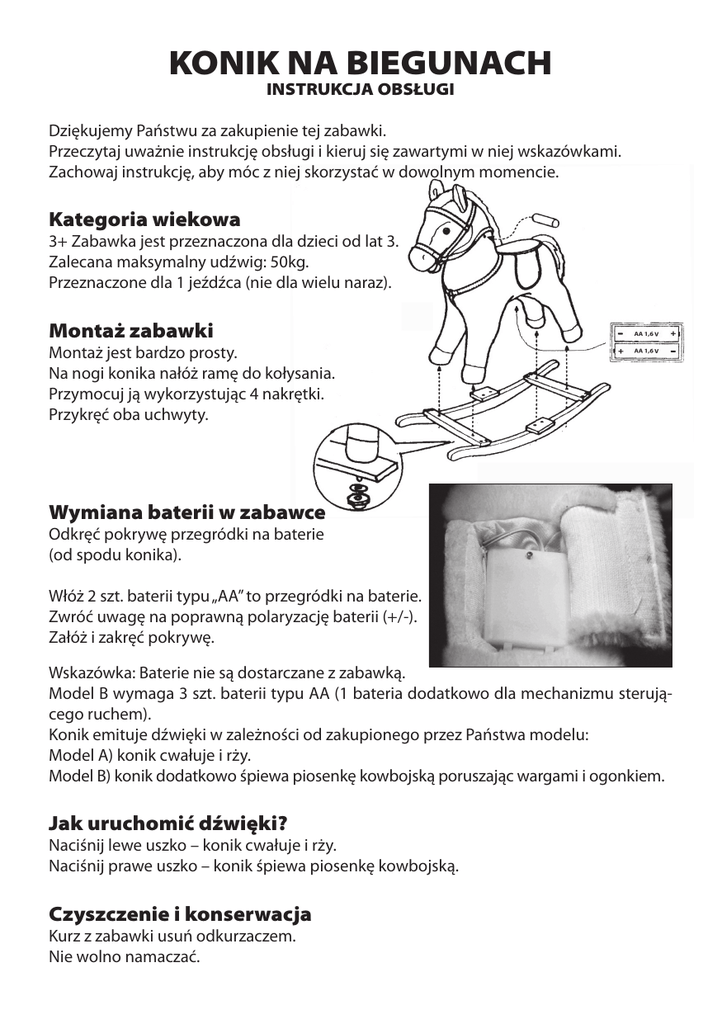 KONIK NA BIEGUNACH
INSTRUKCJA OBSŁUGI

Dziękujemy Państwu za zakupienie tej zabawki.
Przeczytaj uważnie instrukcję obsługi i kieruj się zawartymi w niej wskazówkami.
Zachowaj instrukcję, aby móc z niej skorzystać w dowolnym momencie.

Kategoria wiekowa
3+ Zabawka jest przeznaczona dla dzieci od lat 3.
Zalecana maksymalny udźwig: 50kg.
Przeznaczone dla 1 jeźdźca (nie dla wielu naraz).

Montaż zabawki
Montaż jest bardzo prosty.
Na nogi konika nałóż ramę do kołysania.
Przymocuj ją wykorzystując 4 nakrętki.
Przykręć oba uchwyty.

AA 1,6 V
AA 1,6 V

Wymiana baterii w zabawce
Odkręć pokrywę przegródki na baterie (od spodu konika).

Włóż 2 szt. baterii typu „AA" to przegródki na baterie.
Zwróć uwagę na poprawną polaryzację baterii (+/-).
Załóż i zakręć pokrywę.

Wskazówka: Baterie nie są dostarczane z zabawką.
Model B wymaga 3 szt. baterii typu AA (1 bateria dodatkowo dla mechanizmu sterującego ruchem).
Konik emituje dźwięki w zależności od zakupionego przez Państwa modelu:
Model A) konik cwałuje i rży.
Model B) konik dodatkowo śpiewa piosenkę kowbojską poruszając wargami i ogonkiem.

Jak uruchomić dźwięki?
Naciśnij lewe uszko – konik cwałuje i rży.
Naciśnij prawe uszko – konik śpiewa piosenkę kowbojską.

Czyszczenie i konserwacja
Kurz z zabawki usuń odkurzaczem.
Nie wolno namaczać.