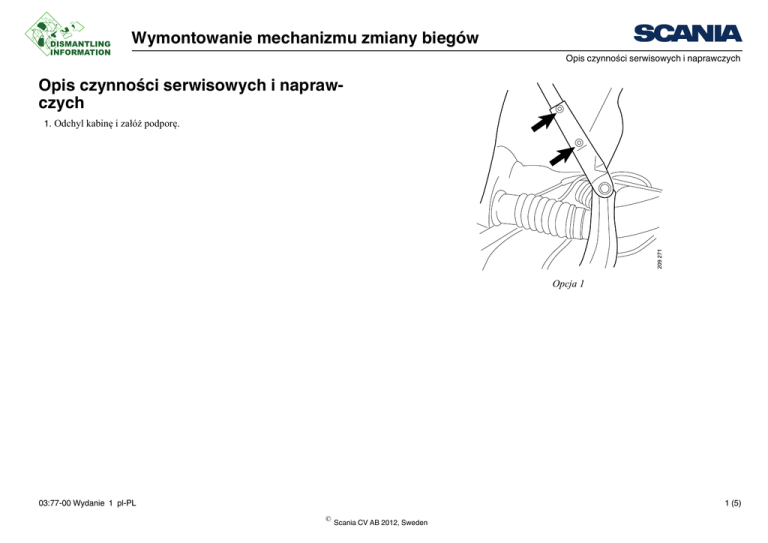 DISMANTLING INFORMATION

Wymontowanie mechanizmu zmiany biegów

SCANIA

Opis czynności serwisowych i naprawczych

Opis czynności serwisowych i naprawczych

1. Odchyl kabinę i załóż podporę.

209 271

Opcja 1

03:77-00 Wydanie 1 pl-PL

1 (5)

© Scania CV AB 2012, Sweden