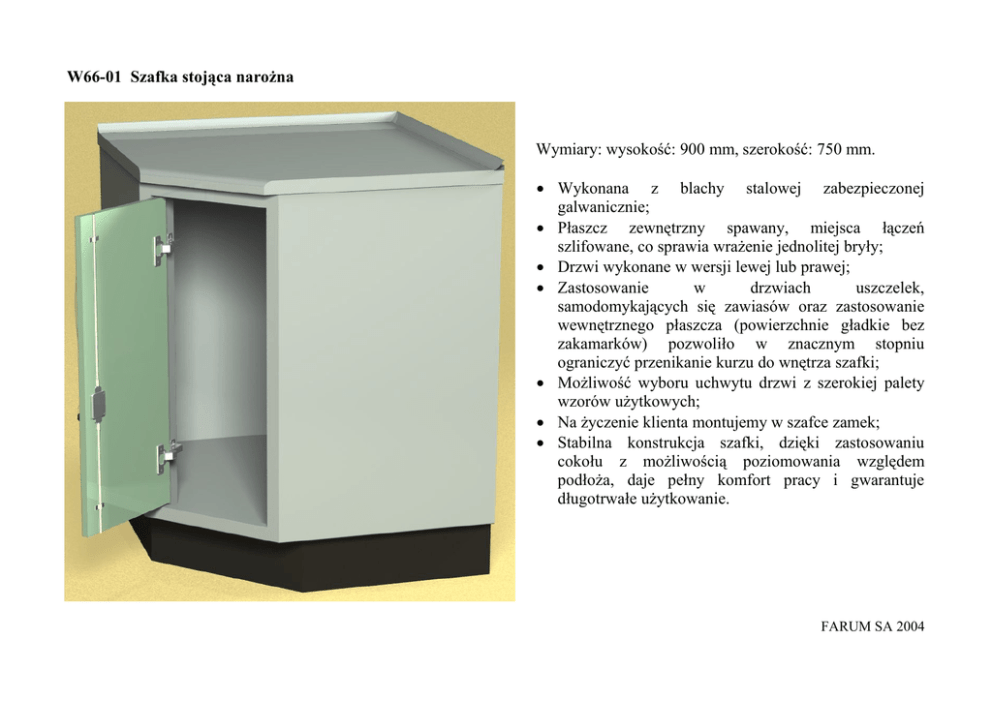 W66-01 Szafka stojąca narożna

Wymiary: wysokość: 900 mm, szerokość: 750 mm.

• Wykonana z blachy stalowej zabezpieczonej galwanicznie;
• Płaszcz zewnętrzny spawany, miejsca łączeń szlifowane, co sprawia wrażenie jednolitej bryły;
• Drzwi wykonane w wersji lewej lub prawej;
• Zastosowanie w drzwiach uszczelek, samodomykających się zawiasów oraz zastosowanie wewnętrznego płaszcza (powierzchnie gładkie bez zakamarków) pozwoliło w znacznym stopniu ograniczyć przenikanie kurzu do wnętrza szafki;
• Możliwość wyboru uchwytu drzwi z szerokiej palety wzorów użytkowych;
• Na życzenie klienta montujemy w szafce zamek;
• Stabilna konstrukcja szafki, dzięki zastosowaniu cokołu z możliwością poziomowania względem podłoża, daje pełny komfort pracy i gwarantuje długotrwałe użytkowanie.

FARUM SA 2004