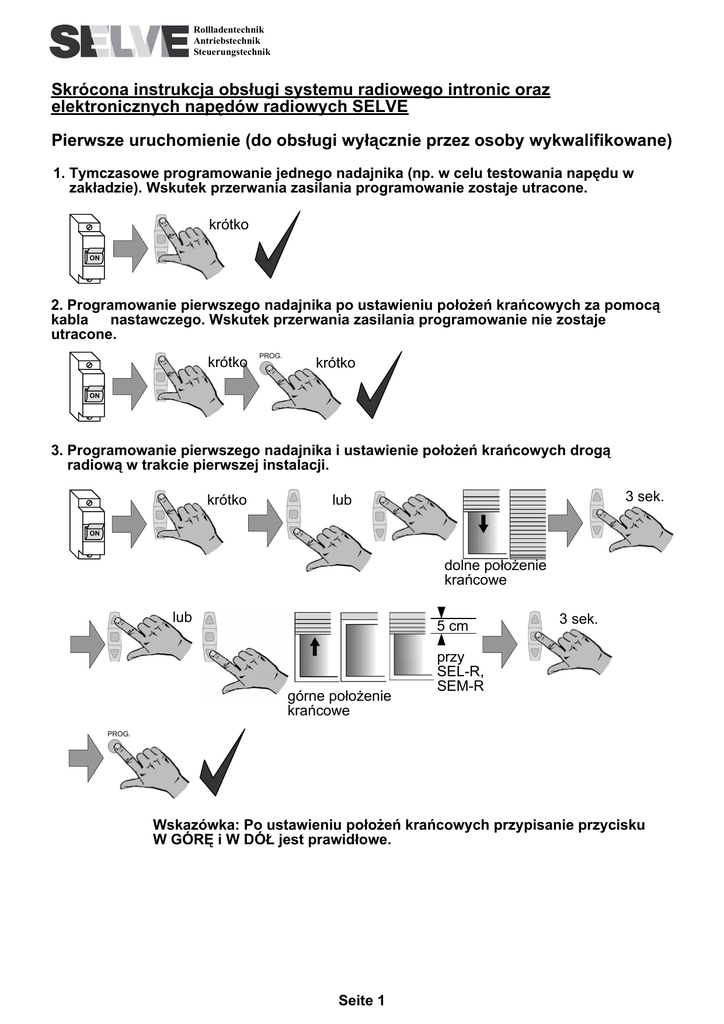 SELVE
Rollladentechnik
Antriebstechnik
Steuerungstechnik

Skrócona instrukcja obsługi systemu radiowego intronic oraz elektronicznych napędów radiowych SELVE

Pierwsze uruchomienie (do obsługi wyłącznie przez osoby wykwalifikowane)

1. Tymczasowe programowanie jednego nadajnika (np. w celu testowania napędu w zakładzie). Wskutek przerwania zasilania programowanie zostaje utracone.

ON
krótko

2. Programowanie pierwszego nadajnika po ustawieniu położeń krańcowych za pomocą kabla nastawczego. Wskutek przerwania zasilania programowanie nie zostaje utracone.

ON
krótko
PROG.
krótko

3. Programowanie pierwszego nadajnika i ustawienie położeń krańcowych drogą radiową w trakcie pierwszej instalacji.

ON
krótko
lub
dolne położenie krańcowe
3 sek.

lub
górne położenie krańcowe
5 cm
przy SEL-R, SEM-R
3 sek.

PROG.

Wskazówka: Po ustawieniu położeń krańcowych przypisanie przycisku W GÓRĘ i W DÓŁ jest prawidłowe.

Seite 1