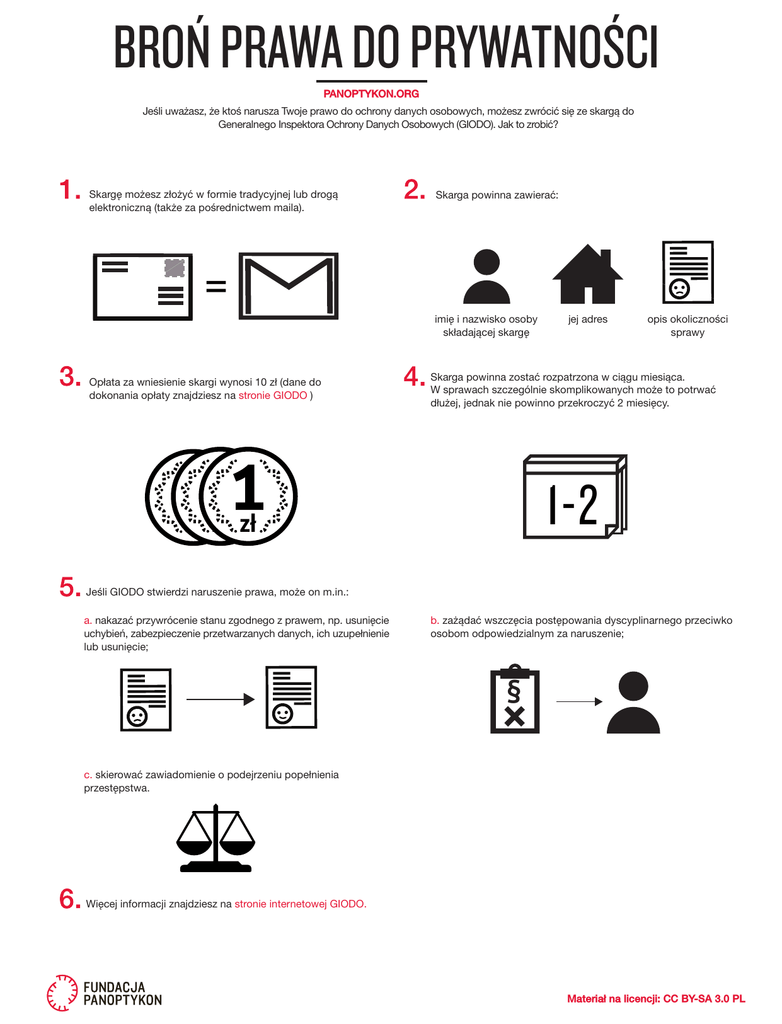 BROŃ PRAWA DO PRYWATNOŚCI

PANOPTYKON.ORG

Jeśli uważasz, że ktoś narusza Twoje prawo do ochrony danych osobowych, możesz zwrócić się ze skargą do Generalnego Inspektora Ochrony Danych Osobowych (GIODO). Jak to zrobić?

1. Skargę możesz złożyć w formie tradycyjnej lub drogą elektroniczną (także za pośrednictwem maila).

=

2. Skarga powinna zawierać:

imię i nazwisko osoby składającej skargę

jej adres

opis okoliczności sprawy

3. Opłata za wniesienie skargi wynosi 10 zł (dane do dokonania opłaty znajdziesz na stronie GIODO )

1 zł

4. Skarga powinna zostać rozpatrzona w ciągu miesiąca. W sprawach szczególnie skomplikowanych może to potrwać dłużej, jednak nie powinno przekroczyć 2 miesięcy.

1-2

5. Jeśli GIODO stwierdzi naruszenie prawa, może on m.in.:

a. nakazać przywrócenie stanu zgodnego z prawem, np. usunięcie uchybień, zabezpieczenie przetwarzanych danych, ich uzupełnienie lub usunięcie;

b. zażądać wszczęcia postępowania dyscyplinarnego przeciwko osobom odpowiedzialnym za naruszenie;

§

c. skierować zawiadomienie o podejrzeniu popełnienia przestępstwa.

6. Więcej informacji znajdziesz na stronie internetowej GIODO.

FUNDACJA PANOPTYKON

Materiał na licencji: CC BY-SA 3.0 PL