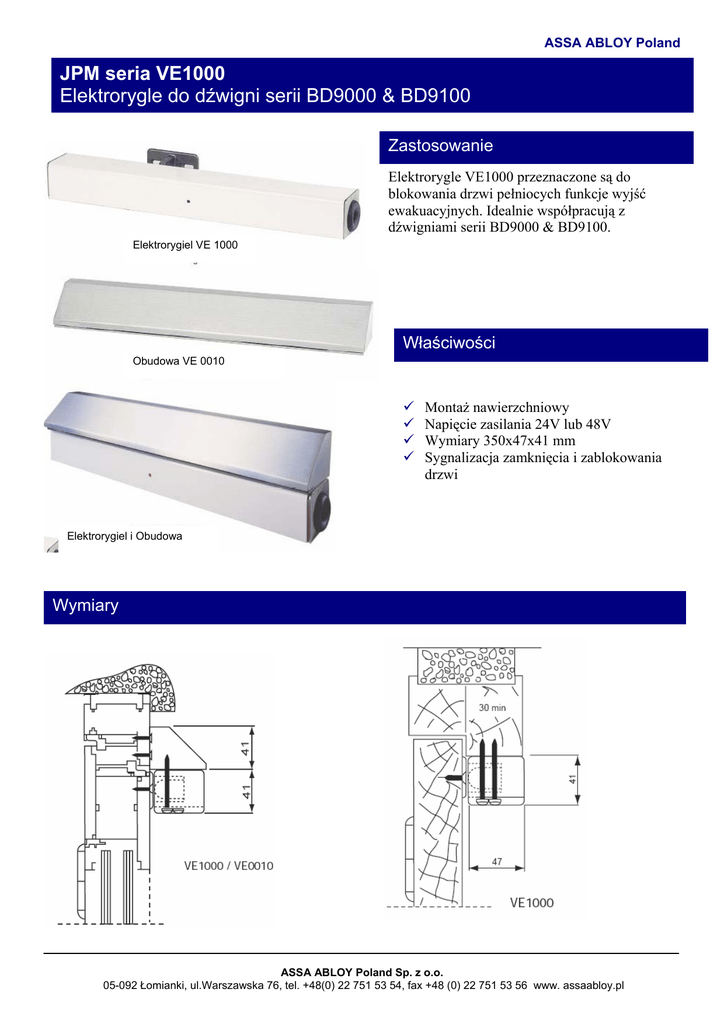 ASSA ABLOY Poland

JPM seria VE1000
Elektrorygle do dźwigni serii BD9000 & BD9100

Elektrorygiel VE 1000

Obudowa VE 0010

Elektrorygiel i Obudowa

Zastosowanie

Elektrorygle VE1000 przeznaczone są do blokowania drzwi pełniocych funkcje wyjść ewakuacyjnych. Idealnie współpracują z dźwigniami serii BD9000 & BD9100.

Właściwości

✓ Montaż nawierzchniowy
✓ Napięcie zasilania 24V lub 48V
✓ Wymiary 350x47x41 mm
✓ Sygnalizacja zamknięcia i zablokowania drzwi

Wymiary

41
41
VE1000 / VE0010

30 min
41
47
VE1000

ASSA ABLOY Poland Sp. z o.o.
05-092 Łomianki, ul.Warszawska 76, tel. +48(0) 22 751 53 54, fax +48 (0) 22 751 53 56 www. assaabloy.pl