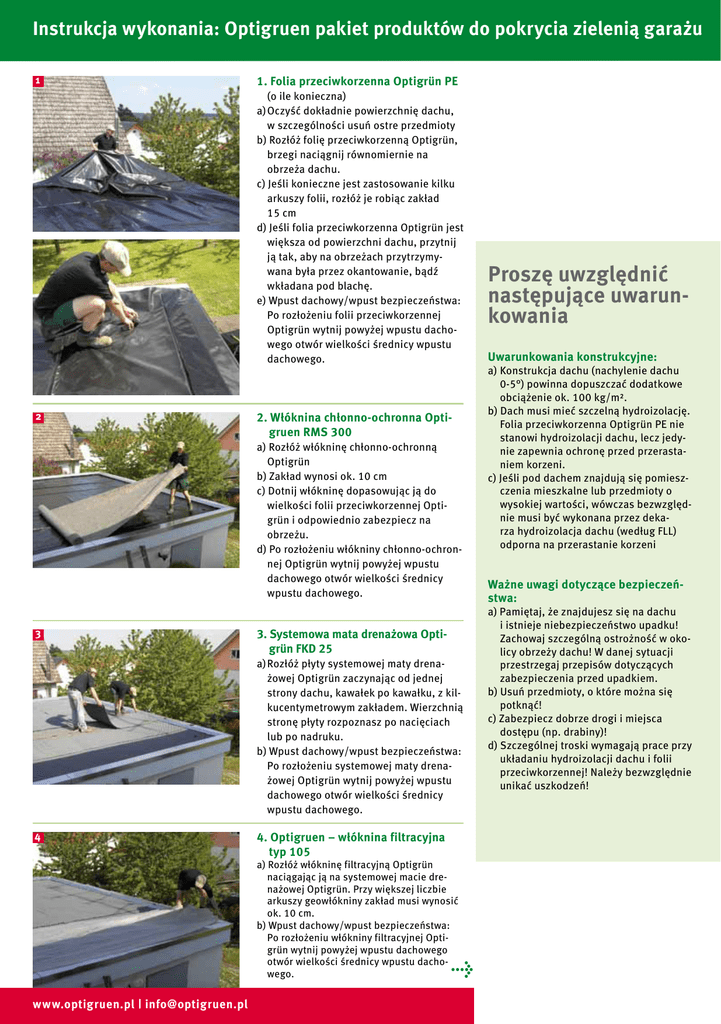 Instrukcja wykonania: Optigruen pakiet produktów do pokrycia zielenią garażu

1

1. Folia przeciwkorzenna Optigrün PE (o ile konieczna)
a) Oczyść dokładnie powierzchnię dachu, w szczególności usuń ostre przedmioty
b) Rozłóż folię przeciwkorzenną Optigrün, brzegi naciągnij równomiernie na obrzeża dachu.
c) Jeśli konieczne jest zastosowanie kilku arkuszy folii, rozłóż je robiąc zakład 15 cm
d) Jeśli folia przeciwkorzenna Optigrün jest większa od powierzchni dachu, przytnij ją tak, aby na obrzeżach przytrzymywana była przez okantowanie, bądź wkładana pod blachę.
e) Wpust dachowy/wpust bezpieczeństwa: Po rozłożeniu folii przeciwkorzennej Optigrün wytnij powyżej wpustu dachowego otwór wielkości średnicy wpustu dachowego.

2

2. Włóknina chłonno-ochronna Optigruen RMS 300
a) Rozłóż włókninę chłonno-ochronną Optigrün
b) Zakład wynosi ok. 10 cm
c) Dotnij włókninę dopasowując ją do wielkości folii przeciwkorzennej Optigrün i odpowiednio zabezpiecz na obrzeżu.
d) Po rozłożeniu włókniny chłonno-ochronnej Optigrün wytnij powyżej wpustu dachowego otwór wielkości średnicy wpustu dachowego.

3

3. Systemowa mata drenażowa Optigrün FKD 25
a) Rozłóż płyty systemowej maty drenażowej Optigrün zaczynając od jednej strony dachu, kawałek po kawałku, z kilkucentymetrowym zakładem. Wierzchnią stronę płyty rozpoznasz po nacięciach lub po nadruku.
b) Wpust dachowy/wpust bezpieczeństwa: Po rozłożeniu systemowej maty drenażowej Optigrün wytnij powyżej wpustu dachowego otwór wielkości średnicy wpustu dachowego.

4

4. Optigruen – włóknina filtracyjna typ 105
a) Rozłóż włókninę filtracyjną Optigrün naciągając ją na systemowej macie drenażowej Optigrün. Przy większej liczbie arkuszy geowłókniny zakład musi wynosić ok. 10 cm.
b) Wpust dachowy/wpust bezpieczeństwa: Po rozłożeniu włókniny filtracyjnej Optigrün wytnij powyżej wpustu dachowego otwór wielkości średnicy wpustu dachowego.

Proszę uwzględnić następujące uwarunkowania

Uwarunkowania konstrukcyjne:
a) Konstrukcja dachu (nachylenie dachu 0-5°) powinna dopuszczać dodatkowe obciążenie ok. 100 kg/m².
b) Dach musi mieć szczelną hydroizolację. Folia przeciwkorzenna Optigrün PE nie stanowi hydroizolacji dachu, lecz jedynie zapewnia ochronę przed przerastaniem korzeni.
c) Jeśli pod dachem znajdują się pomieszczenia mieszkalne lub przedmioty o wysokiej wartości, wówczas bezwzględnie musi być wykonana przez dekarza hydroizolacja dachu (według FLL) odporna na przerastanie korzeni

Ważne uwagi dotyczące bezpieczeństwa:
a) Pamiętaj, że znajdujesz się na dachu i istnieje niebezpieczeństwo upadku! Zachowaj szczególną ostrożność w okolicy obrzeży dachu! W danej sytuacji przestrzegaj przepisów dotyczących zabezpieczenia przed upadkiem.
b) Usuń przedmioty, o które można się potknąć!
c) Zabezpiecz dobrze drogi i miejsca dostępu (np. drabiny)!
d) Szczególnej troski wymagają prace przy układaniu hydroizolacji dachu i folii przeciwkorzennej! Należy bezwzględnie unikać uszkodzeń!

www.optigruen.pl | info@optigruen.pl