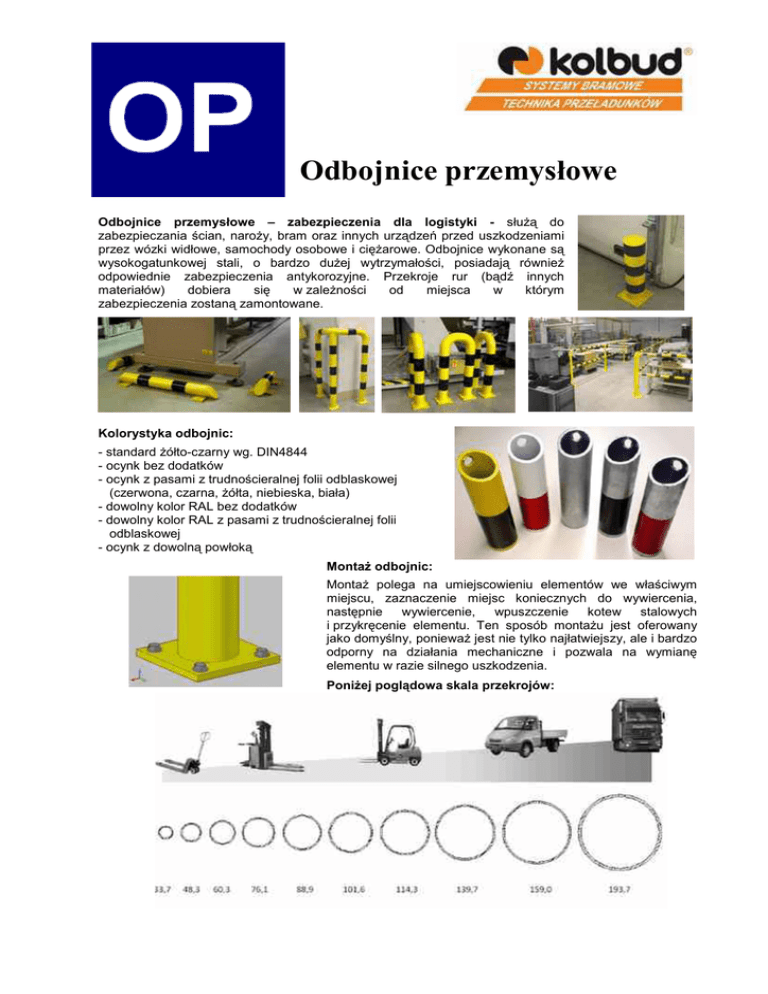 OP

kolbud®
SYSTEMY BRAMOWE
TECHNIKA PRZEŁADUNKÓW

Odbojnice przemysłowe

Odbojnice przemysłowe – zabezpieczenia dla logistyki - służą do zabezpieczania ścian, naroży, bram oraz innych urządzeń przed uszkodzeniami przez wózki widłowe, samochody osobowe i ciężarowe. Odbojnice wykonane są wysokogatunkowej stali, o bardzo dużej wytrzymałości, posiadają również odpowiednie zabezpieczenia antykorozyjne. Przekroje rur (bądź innych materiałów) dobiera się w zależności od miejsca w którym zabezpieczenia zostaną zamontowane.

Kolorystyka odbojnic:
- standard żółto-czarny wg. DIN4844
- ocynk bez dodatków
- ocynk z pasami z trudnościeralnej folii odblaskowej (czerwona, czarna, żółta, niebieska, biała)
- dowolny kolor RAL bez dodatków
- dowolny kolor RAL z pasami z trudnościeralnej folii odblaskowej
- ocynk z dowolną powłoką

Montaż odbojnic:
Montaż polega na umiejscowieniu elementów we właściwym miejscu, zaznaczenie miejsc koniecznych do wywiercenia, następnie wywiercenie, wpuszczenie kotew stalowych i przykręcenie elementu. Ten sposób montażu jest oferowany jako domyślny, ponieważ jest nie tylko najłatwiejszy, ale i bardzo odporny na działania mechaniczne i pozwala na wymianę elementu w razie silnego uszkodzenia.

Poniżej poglądowa skala przekrojów:

33,7 48,3 60,3 76,1 88,9 101,6 114,3 139,7 159,0 193,7