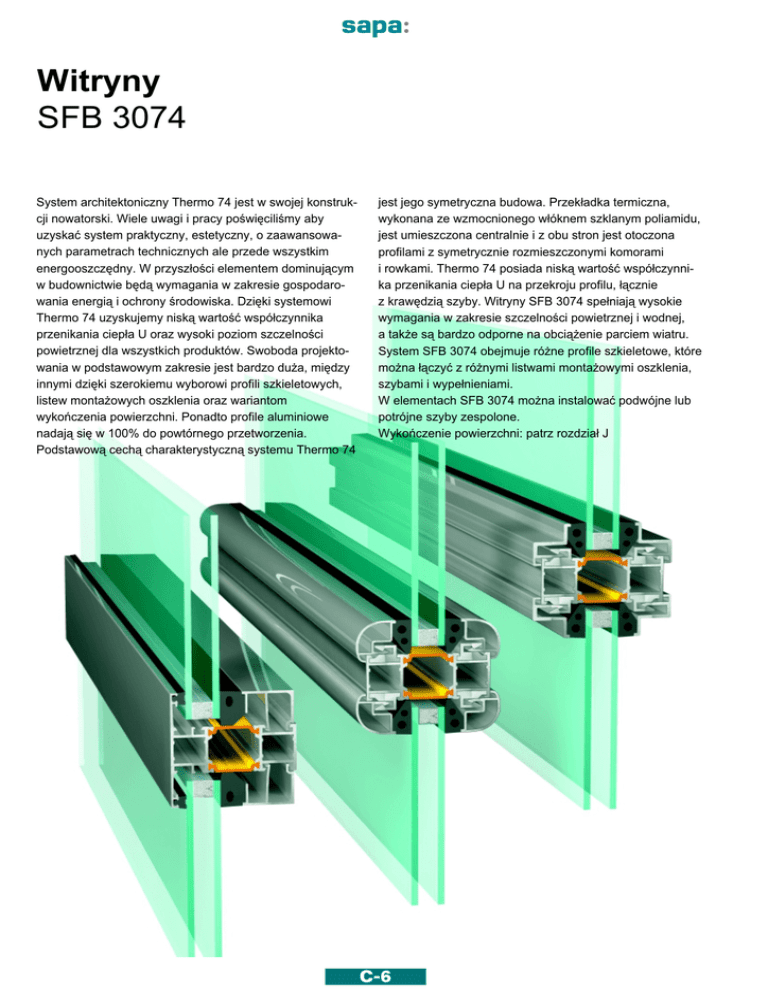 sapa:

Witryny
SFB 3074

System architektoniczny Thermo 74 jest w swojej konstrukcji nowatorski. Wiele uwagi i pracy poświęciliśmy aby uzyskać system praktyczny, estetyczny, o zaawansowanych parametrach technicznych ale przede wszystkim energooszczędny. W przyszłości elementem dominującym w budownictwie będą wymagania w zakresie gospodarowania energią i ochrony środowiska. Dzięki systemowi Thermo 74 uzyskujemy niską wartość współczynnika przenikania ciepła U oraz wysoki poziom szczelności powietrznej dla wszystkich produktów. Swoboda projektowania w podstawowym zakresie jest bardzo duża, między innymi dzięki szerokiemu wyborowi profili szkieletowych, listew montażowych oszklenia oraz wariantom wykończenia powierzchni. Ponadto profile aluminiowe nadają się w 100% do powtórnego przetworzenia. Podstawową cechą charakterystyczną systemu Thermo 74 jest jego symetryczna budowa. Przekładka termiczna, wykonana ze wzmocnionego włóknem szklanym poliamidu, jest umieszczona centralnie i z obu stron jest otoczona profilami z symetrycznie rozmieszczonymi komorami i rowkami. Thermo 74 posiada niską wartość współczynnika przenikania ciepła U na przekroju profilu, łącznie z krawędzią szyby. Witryny SFB 3074 spełniają wysokie wymagania w zakresie szczelności powietrznej i wodnej, a także są bardzo odporne na obciążenie parciem wiatru. System SFB 3074 obejmuje różne profile szkieletowe, które można łączyć z różnymi listwami montażowymi oszklenia, szybami i wypełnieniami.
W elementach SFB 3074 można instalować podwójne lub potrójne szyby zespolone.
Wykończenie powierzchni: patrz rozdział J

C-6