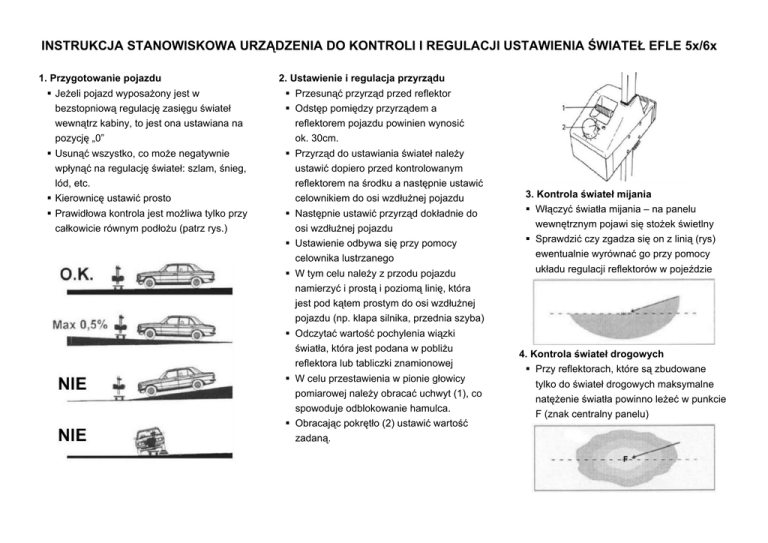 INSTRUKCJA STANOWISKOWA URZĄDZENIA DO KONTROLI I REGULACJI USTAWIENIA ŚWIATEŁ EFLE 5x/6x

1. Przygotowanie pojazdu
▪ Jeżeli pojazd wyposażony jest w bezstopniową regulację zasięgu świateł wewnątrz kabiny, to jest ona ustawiana na pozycję „0"
▪ Usunąć wszystko, co może negatywnie wpłynąć na regulację świateł: szlam, śnieg, lód, etc.
▪ Kierownicę ustawić prosto
▪ Prawidłowa kontrola jest możliwa tylko przy całkowicie równym podłożu (patrz rys.)

O.K.

Max 0,5%

NIE

NIE

2. Ustawienie i regulacja przyrządu
▪ Przesunąć przyrząd przed reflektor
▪ Odstęp pomiędzy przyrządem a reflektorem pojazdu powinien wynosić ok. 30cm.
▪ Przyrząd do ustawiania świateł należy ustawić dopiero przed kontrolowanym reflektorem na środku a następnie ustawić celownikiem do osi wzdłużnej pojazdu
▪ Następnie ustawić przyrząd dokładnie do osi wzdłużnej pojazdu
▪ Ustawienie odbywa się przy pomocy celownika lustrzanego
▪ W tym celu należy z przodu pojazdu namierzyć i prostą i poziomą linię, która jest pod kątem prostym do osi wzdłużnej pojazdu (np. klapa silnika, przednia szyba)
▪ Odczytać wartość pochylenia wiązki światła, która jest podana w pobliżu reflektora lub tabliczki znamionowej
▪ W celu przestawienia w pionie głowicy pomiarowej należy obracać uchwyt (1), co spowoduje odblokowanie hamulca.
▪ Obracając pokrętło (2) ustawić wartość zadaną.

1
2

3. Kontrola świateł mijania
▪ Włączyć światła mijania – na panelu wewnętrznym pojawi się stożek świetlny
▪ Sprawdzić czy zgadza się on z linią (rys) ewentualnie wyrównać go przy pomocy układu regulacji reflektorów w pojeździe

4. Kontrola świateł drogowych
▪ Przy reflektorach, które są zbudowane tylko do świateł drogowych maksymalne natężenie światła powinno leżeć w punkcie F (znak centralny panelu)

F