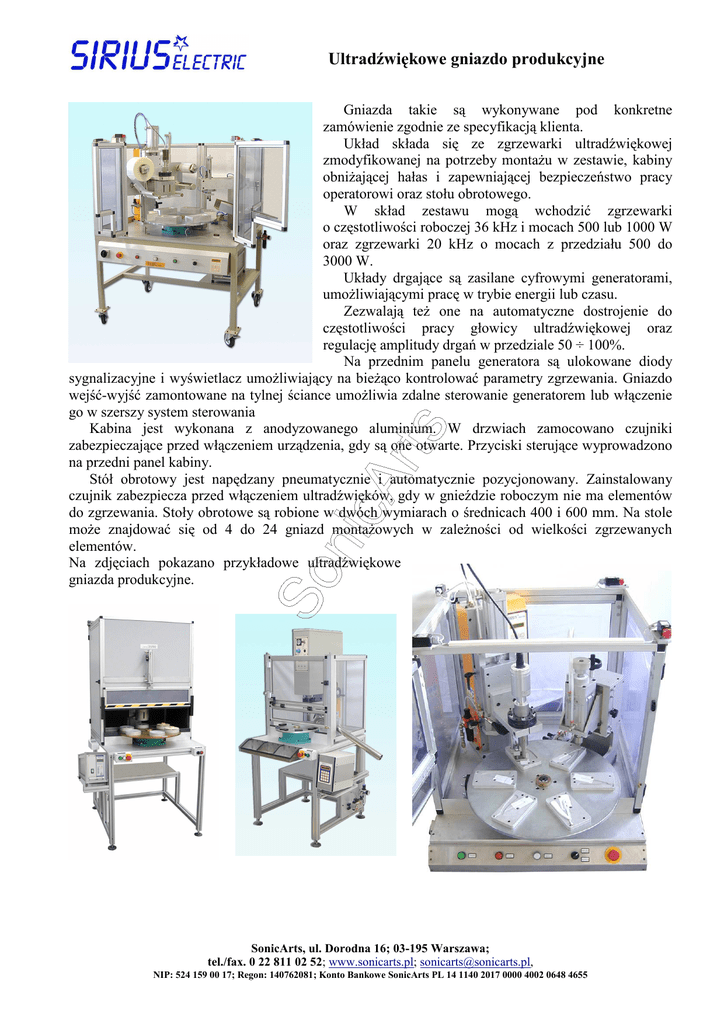 SIRIUS ELECTRIC

Ultradźwiękowe gniazdo produkcyjne

Gniazda takie są wykonywane pod konkretne zamówienie zgodnie ze specyfikacją klienta.

Układ składa się ze zgrzewarki ultradźwiękowej zmodyfikowanej na potrzeby montażu w zestawie, kabiny obniżającej hałas i zapewniającej bezpieczeństwo pracy operatorowi oraz stołu obrotowego.

W skład zestawu mogą wchodzić zgrzewarki o częstotliwości roboczej 36 kHz i mocach 500 lub 1000 W oraz zgrzewarki 20 kHz o mocach z przedziału 500 do 3000 W.

Układy drgające są zasilane cyfrowymi generatorami, umożliwiającymi pracę w trybie energii lub czasu.

Zezwalają też one na automatyczne dostrojenie do częstotliwości pracy głowicy ultradźwiękowej oraz regulację amplitudy drgań w przedziale 50 ÷ 100%.

Na przednim panelu generatora są ulokowane diody sygnalizacyjne i wyświetlacz umożliwiający na bieżąco kontrolować parametry zgrzewania. Gniazdo wejść-wyjść zamontowane na tylnej ściance umożliwia zdalne sterowanie generatorem lub włączenie go w szerszy system sterowania

Kabina jest wykonana z anodyzowanego aluminium. W drzwiach zamocowano czujniki zabezpieczające przed włączeniem urządzenia, gdy są one otwarte. Przyciski sterujące wyprowadzono na przedni panel kabiny.

Stół obrotowy jest napędzany pneumatycznie i automatycznie pozycjonowany. Zainstalowany czujnik zabezpiecza przed włączeniem ultradźwięków, gdy w gnieździe roboczym nie ma elementów do zgrzewania. Stoły obrotowe są robione w dwóch wymiarach o średnicach 400 i 600 mm. Na stole może znajdować się od 4 do 24 gniazd montażowych w zależności od wielkości zgrzewanych elementów.

Na zdjęciach pokazano przykładowe ultradźwiękowe gniazda produkcyjne.

SonicArts

SonicArts, ul. Dorodna 16; 03-195 Warszawa;
tel./fax. 0 22 811 02 52; www.sonicarts.pl; sonicarts@sonicarts.pl,
NIP: 524 159 00 17; Regon: 140762081; Konto Bankowe SonicArts PL 14 1140 2017 0000 4002 0648 4655