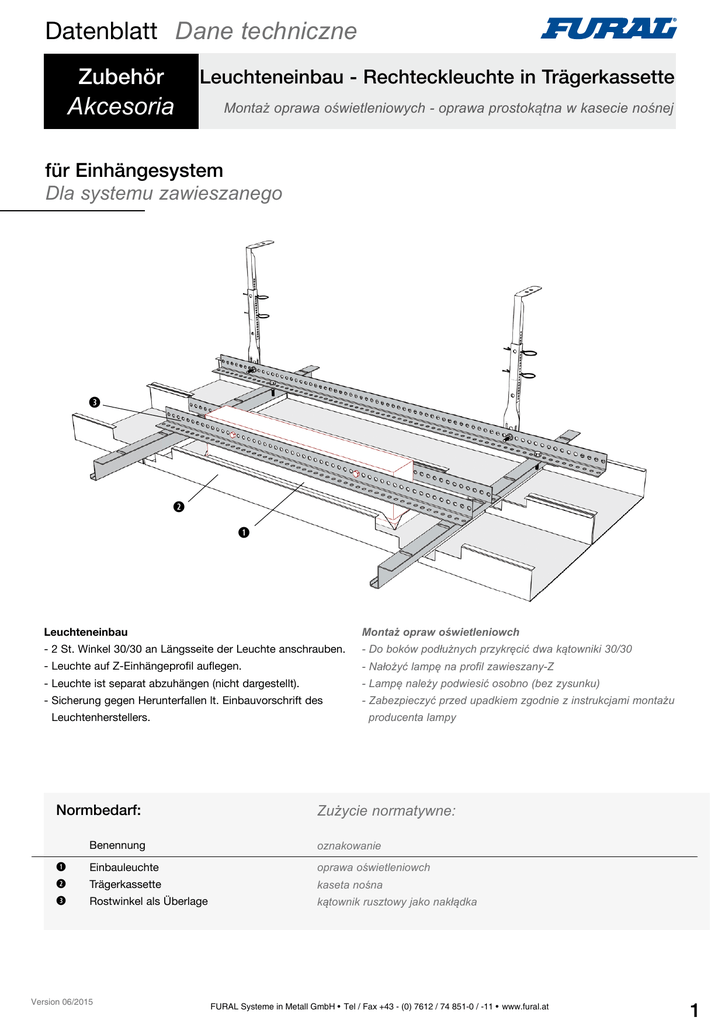 Datenblatt Dane techniczne

FURAL

Zubehör
Akcesoria

Leuchteneinbau - Rechteckleuchte in Trägerkassette
Montaż oprawa oświetleniowych - oprawa prostokątna w kasecie nośnej

für Einhängesystem
Dla systemu zawieszanego

❸
❷
❶

Leuchteneinbau
- 2 St. Winkel 30/30 an Längsseite der Leuchte anschrauben.
- Leuchte auf Z-Einhängeprofil auflegen.
- Leuchte ist separat abzuhängen (nicht dargestellt).
- Sicherung gegen Herunterfallen lt. Einbauvorschrift des Leuchtenherstellers.

Montaż opraw oświetleniowch
- Do boków podłużnych przykręcić dwa kątowniki 30/30
- Nałożyć lampę na profil zawieszany-Z
- Lampę należy podwiesić osobno (bez zysunku)
- Zabezpieczyć przed upadkiem zgodnie z instrukcjami montażu producenta lampy

Normbedarf:
Zużycie normatywne:

| | Benennung | oznakowanie |
|---|---|---|
| ❶ | Einbauleuchte | oprawa oświetleniowch |
| ❷ | Trägerkassette | kaseta nośna |
| ❸ | Rostwinkel als Überlage | kątownik rusztowy jako nakłądka |

Version 06/2015

FURAL Systeme in Metall GmbH • Tel / Fax +43 - (0) 7612 / 74 851-0 / -11 • www.fural.at

1