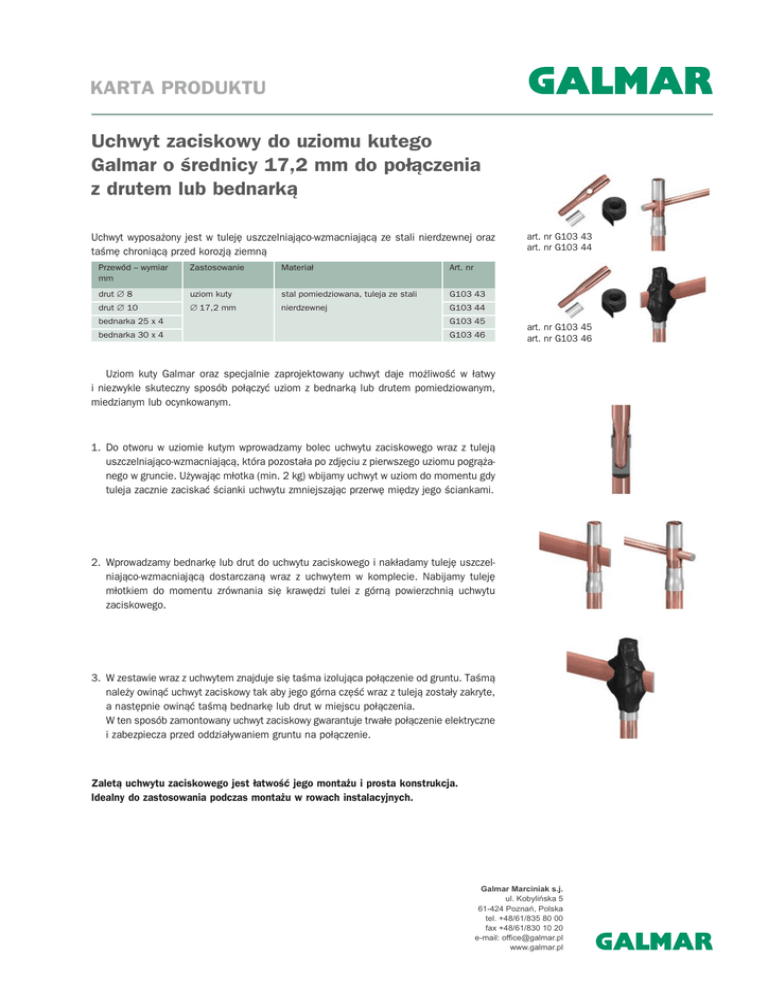 KARTA PRODUKTU

GALMAR

Uchwyt zaciskowy do uziomu kutego Galmar o średnicy 17,2 mm do połączenia z drutem lub bednarką

Uchwyt wyposażony jest w tuleję uszczelniająco-wzmacniającą ze stali nierdzewnej oraz taśmę chroniącą przed korozją ziemną

| Przewód – wymiar mm | Zastosowanie | Materiał | Art. nr |
|---|---|---|---|
| drut ∅ 8 | uziom kuty | stal pomiedziowana, tuleja ze stali | G103 43 |
| drut ∅ 10 | ∅ 17,2 mm | nierdzewnej | G103 44 |
| bednarka 25 x 4 | | | G103 45 |
| bednarka 30 x 4 | | | G103 46 |

art. nr G103 43
art. nr G103 44

art. nr G103 45
art. nr G103 46

Uziom kuty Galmar oraz specjalnie zaprojektowany uchwyt daje możliwość w łatwy i niezwykle skuteczny sposób połączyć uziom z bednarką lub drutem pomiedziowanym, miedzianym lub ocynkowanym.

1. Do otworu w uziomie kutym wprowadzamy bolec uchwytu zaciskowego wraz z tuleją uszczelniająco-wzmacniającą, która pozostała po zdjęciu z pierwszego uziomu pogrążanego w gruncie. Używając młotka (min. 2 kg) wbijamy uchwyt w uziom do momentu gdy tuleja zacznie zaciskać ścianki uchwytu zmniejszając przerwę między jego ściankami.

2. Wprowadzamy bednarkę lub drut do uchwytu zaciskowego i nakładamy tuleję uszczelniająco-wzmacniającą dostarczaną wraz z uchwytem w komplecie. Nabijamy tuleję młotkiem do momentu zrównania się krawędzi tulei z górną powierzchnią uchwytu zaciskowego.

3. W zestawie wraz z uchwytem znajduje się taśma izolująca połączenie od gruntu. Taśmą należy owinąć uchwyt zaciskowy tak aby jego górna część wraz z tuleją zostały zakryte, a następnie owinąć taśmą bednarkę lub drut w miejscu połączenia.
W ten sposób zamontowany uchwyt zaciskowy gwarantuje trwałe połączenie elektryczne i zabezpiecza przed oddziaływaniem gruntu na połączenie.

Zaletą uchwytu zaciskowego jest łatwość jego montażu i prosta konstrukcja. Idealny do zastosowania podczas montażu w rowach instalacyjnych.

Galmar Marciniak s.j.
ul. Kobylińska 5
61-424 Poznań, Polska
tel. +48/61/835 80 00
fax +48/61/830 10 20
e-mail: office@galmar.pl
www.galmar.pl

GALMAR