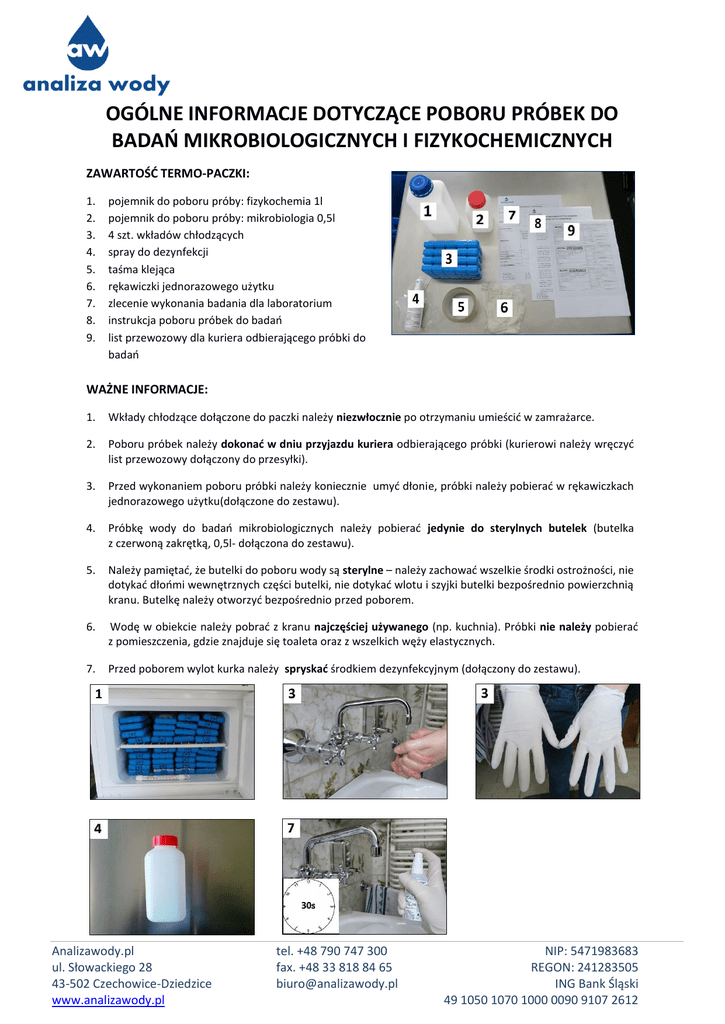 aw
analiza wody

OGÓLNE INFORMACJE DOTYCZĄCE POBORU PRÓBEK DO BADAŃ MIKROBIOLOGICZNYCH I FIZYKOCHEMICZNYCH

ZAWARTOŚĆ TERMO-PACZKI:

1. pojemnik do poboru próby: fizykochemia 1l
2. pojemnik do poboru próby: mikrobiologia 0,5l
3. 4 szt. wkładów chłodzących
4. spray do dezynfekcji
5. taśma klejąca
6. rękawiczki jednorazowego użytku
7. zlecenie wykonania badania dla laboratorium
8. instrukcja poboru próbek do badań
9. list przewozowy dla kuriera odbierającego próbki do badań

1 2 7 8 9 3 4 5 6

WAŻNE INFORMACJE:

1. Wkłady chłodzące dołączone do paczki należy niezwłocznie po otrzymaniu umieścić w zamrażarce.

2. Poboru próbek należy dokonać w dniu przyjazdu kuriera odbierającego próbki (kurierowi należy wręczyć list przewozowy dołączony do przesyłki).

3. Przed wykonaniem poboru próbki należy koniecznie umyć dłonie, próbki należy pobierać w rękawiczkach jednorazowego użytku(dołączone do zestawu).

4. Próbkę wody do badań mikrobiologicznych należy pobierać jedynie do sterylnych butelek (butelka z czerwoną zakrętką, 0,5l- dołączona do zestawu).

5. Należy pamiętać, że butelki do poboru wody są sterylne – należy zachować wszelkie środki ostrożności, nie dotykać dłońmi wewnętrznych części butelki, nie dotykać wlotu i szyjki butelki bezpośrednio powierzchnią kranu. Butelkę należy otworzyć bezpośrednio przed poborem.

6. Wodę w obiekcie należy pobrać z kranu najczęściej używanego (np. kuchnia). Próbki nie należy pobierać z pomieszczenia, gdzie znajduje się toaleta oraz z wszelkich węży elastycznych.

7. Przed poborem wylot kurka należy spryskać środkiem dezynfekcyjnym (dołączony do zestawu).

1 3 3 4 7 30s

Analizawody.pl
ul. Słowackiego 28
43-502 Czechowice-Dziedzice
www.analizawody.pl

tel. +48 790 747 300
fax. +48 33 818 84 65
biuro@analizawody.pl

NIP: 5471983683
REGON: 241283505
ING Bank Śląski
49 1050 1070 1000 0090 9107 2612